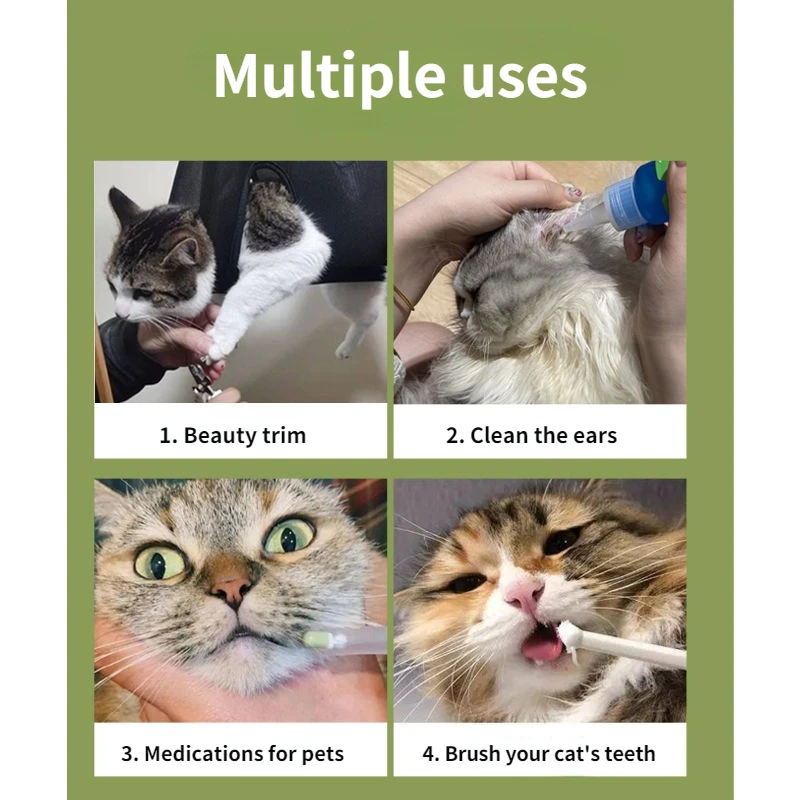 Multiple uses

1. Beauty trim

2. Clean the ears

3. Medications for pets

4. Brush your cat's teeth