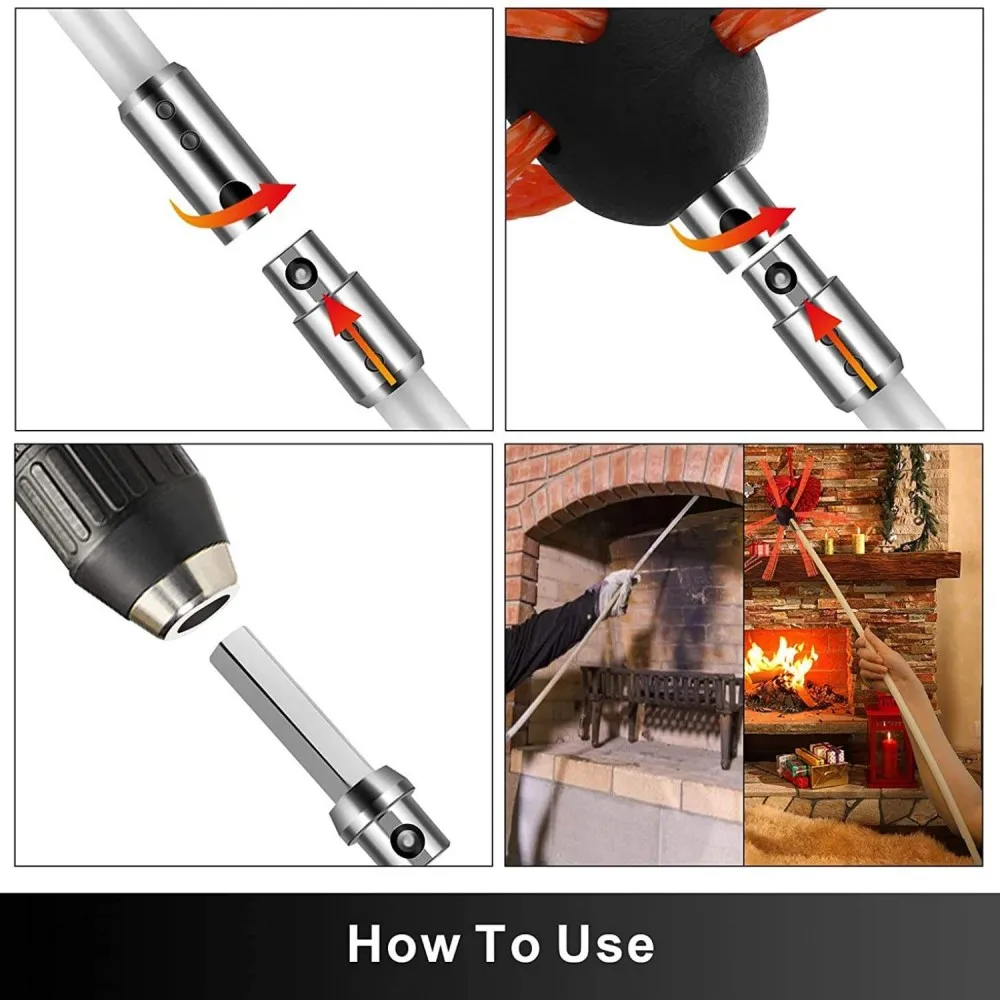 How To Use