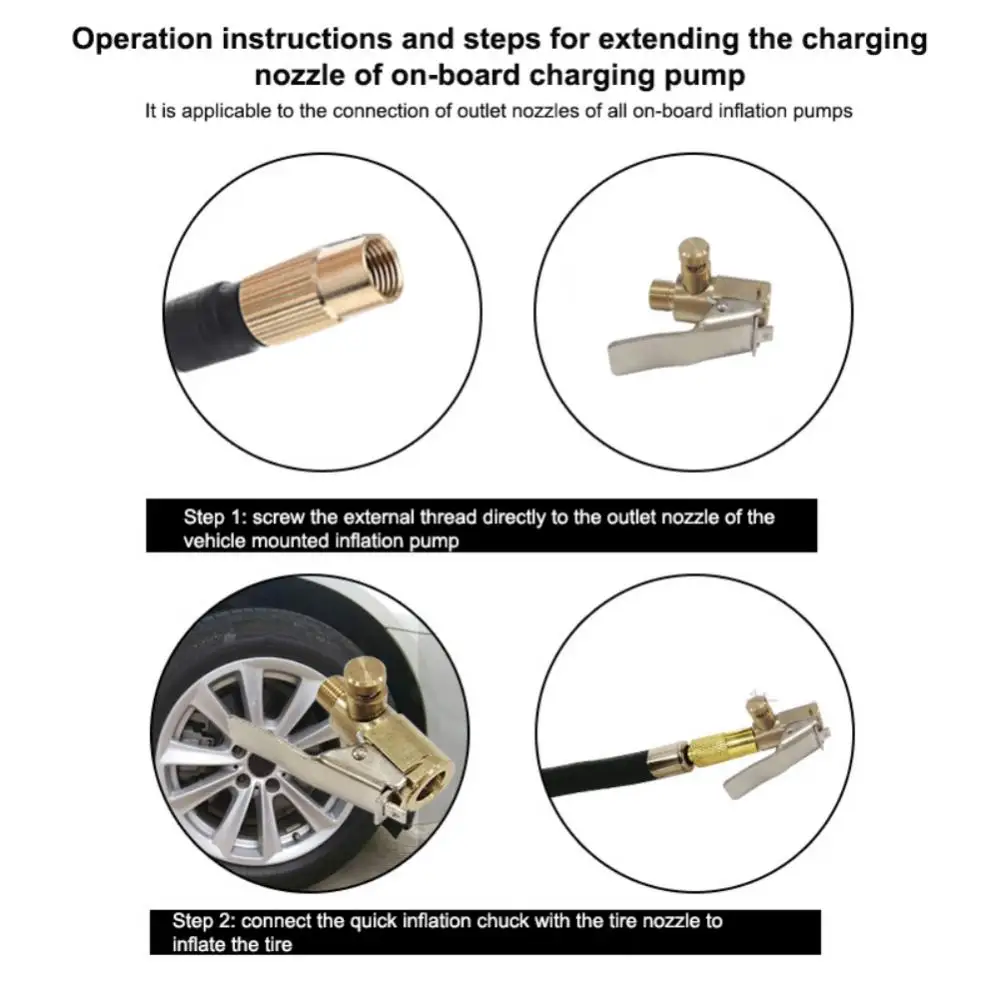 Operation instructions and steps for extending the charging nozzle of on-board charging pump

It is applicable to the connection of outlet nozzles of all on-board inflation pumps

Step 1: screw the external thread directly to the outlet nozzle of the vehicle mounted inflation pump

Step 2: connect the quick inflation chuck with the tire nozzle to inflate the tire