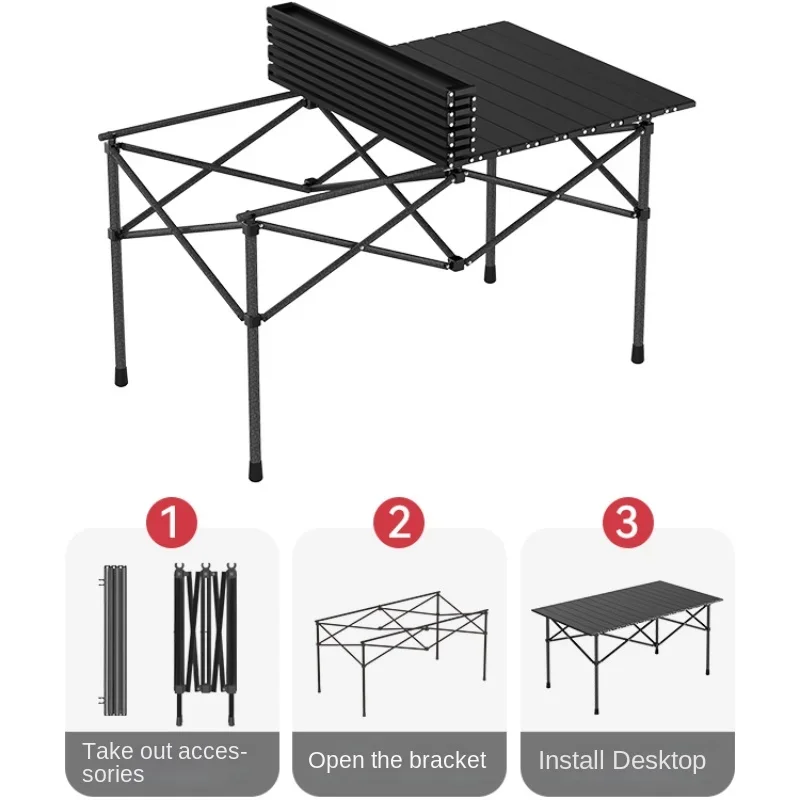 1

Take out accessories

2

Open the bracket

3

Install Desktop