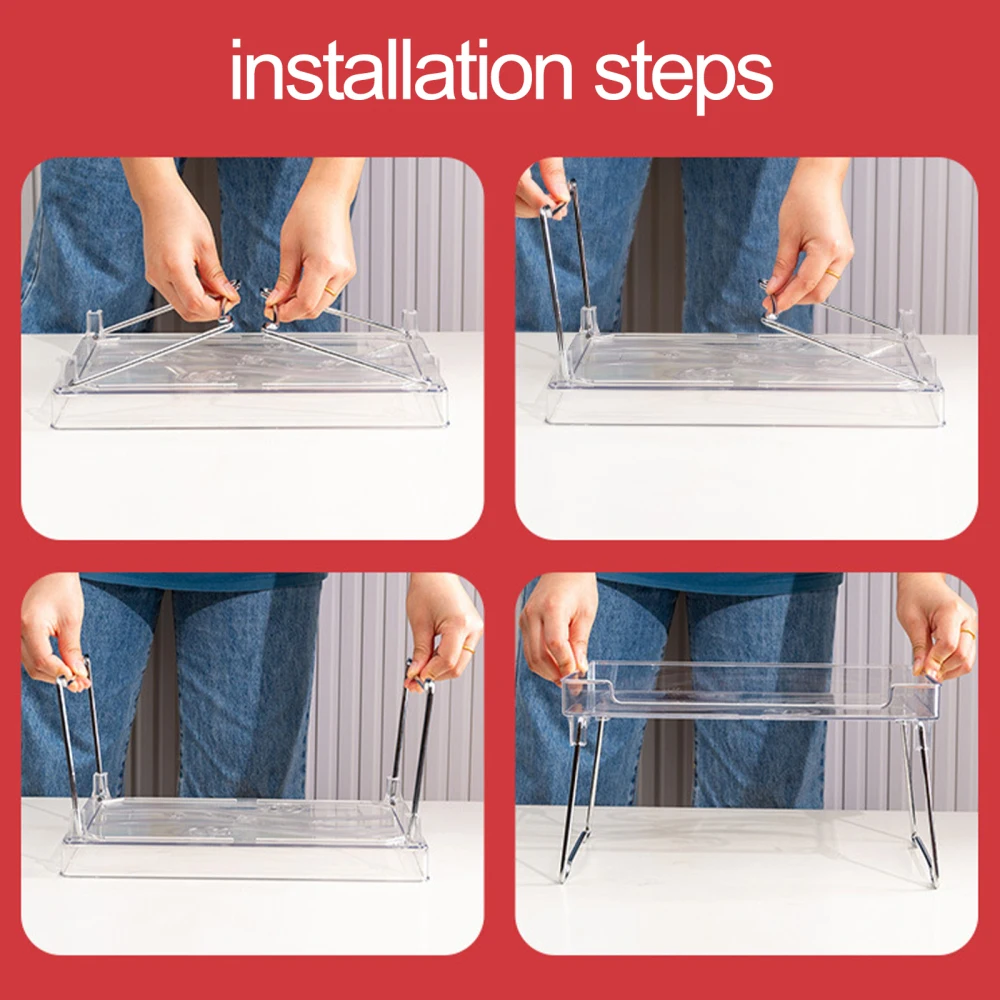 installation steps