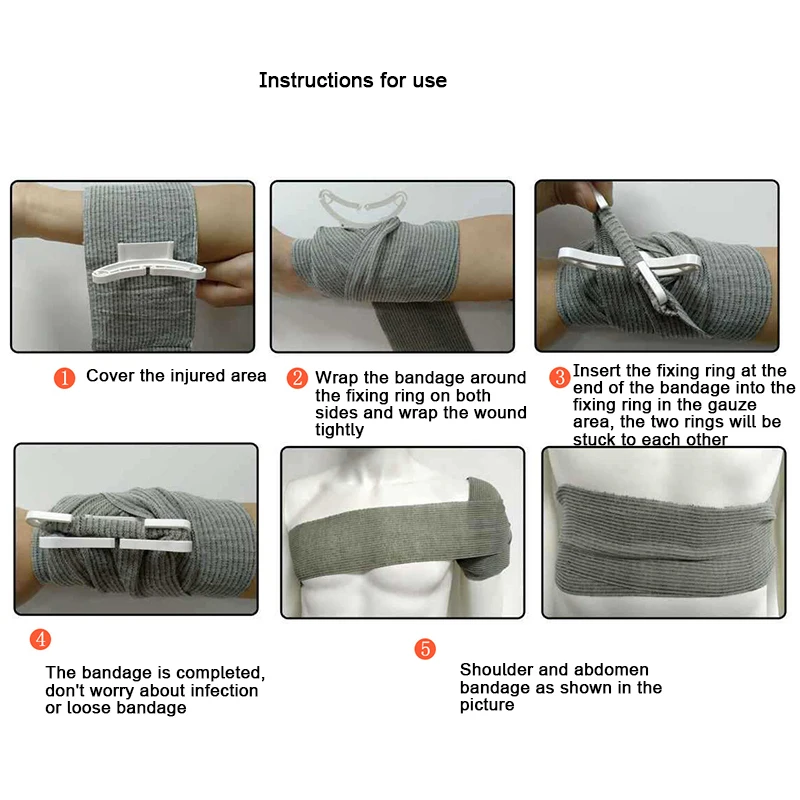 Instructions for use

1 Cover the injured area

2 Wrap the bandage around the fixing ring on both sides and wrap the wound tightly

3 Insert the fixing ring at the end of the bandage into the fixing ring in the gauze area, the two rings will be stuck to each other

4

The bandage is completed, don't worry about infection or loose bandage

5

Shoulder and abdomen bandage as shown in the picture