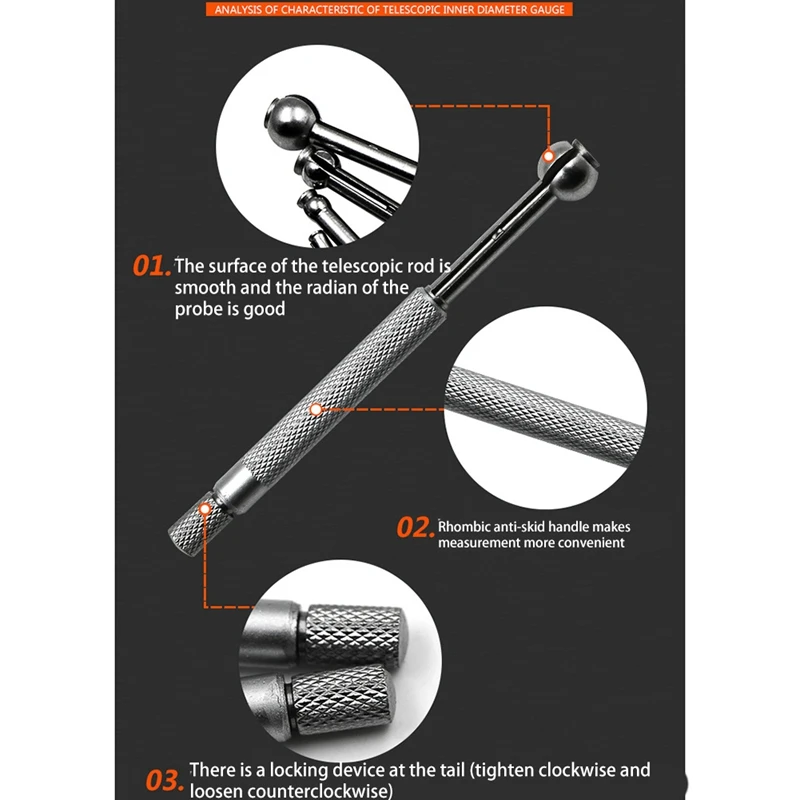 ANALYSIS OF CHARACTERISTIC OF TELESCOPIC INNER DIAMETER GAUGE

01. The surface of the telescopic rod is smooth and the radian of the probe is good

02. Rhombic anti-skid handle makes measurement more convenient

03. There is a locking device at the tail (tighten clockwise and loosen counterclockwise)