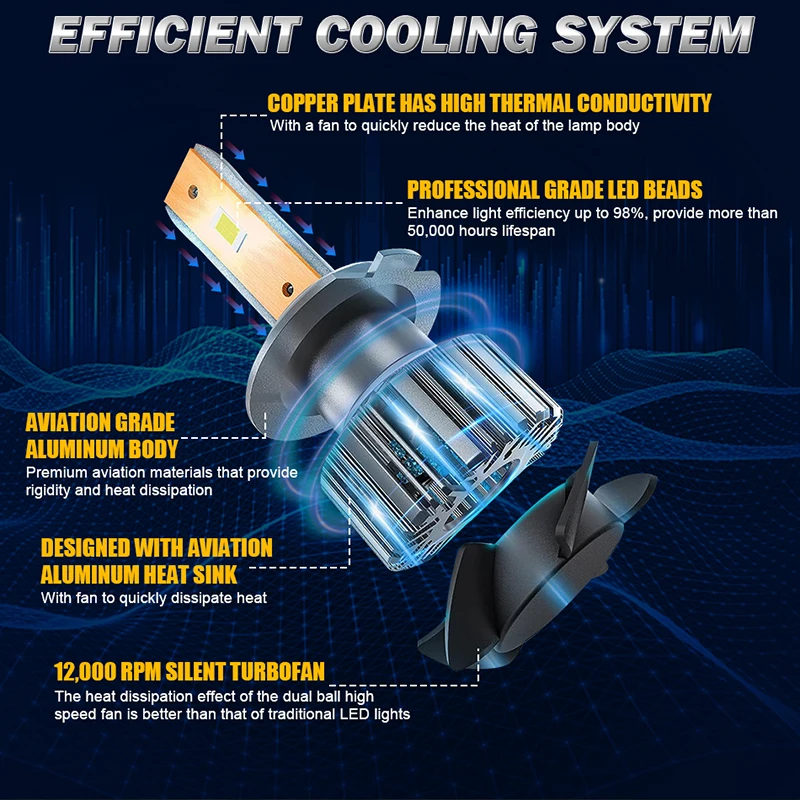 EFFICIENT COOLING SYSTEM

COPPER PLATE HAS HIGH THERMAL CONDUCTIVITY
With a fan to quickly reduce the heat of the lamp body

PROFESSIONAL GRADE LED BEADS
Enhance light efficiency up to 98%, provide more than 50,000 hours lifespan

AVIATION GRADE ALUMINUM BODY
Premium aviation materials that provide rigidity and heat dissipation

DESIGNED WITH AVIATION ALUMINUM HEAT SINK
With fan to quickly dissipate heat

12,000 RPM SILENT TURBOFAN
The heat dissipation effect of the dual ball high speed fan is better than that of traditional LED lights