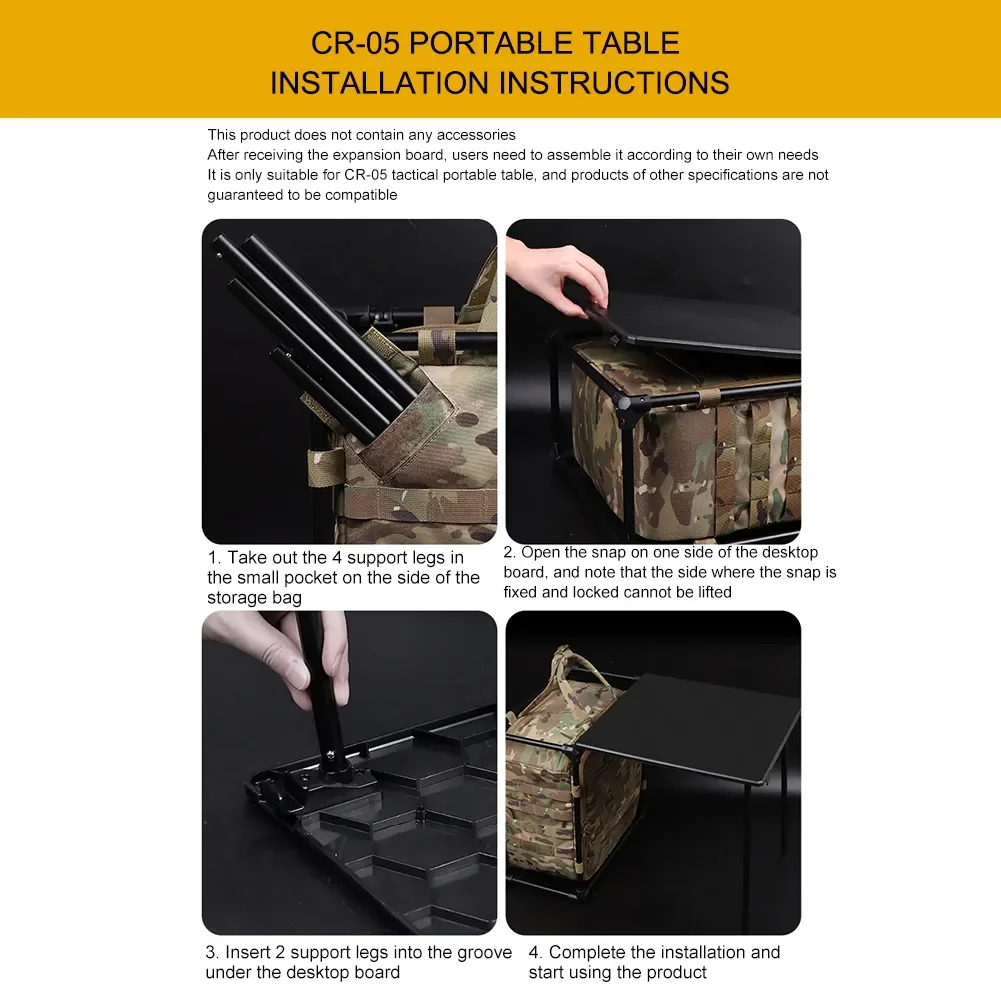 CR-05 PORTABLE TABLE
INSTALLATION INSTRUCTIONS

This product does not contain any accessories
After receiving the expansion board, users need to assemble it according to their own needs
It is only suitable for CR-05 tactical portable table, and products of other specifications are not guaranteed to be compatible

1. Take out the 4 support legs in the small pocket on the side of the storage bag

2. Open the snap on one side of the desktop board, and note that the side where the snap is fixed and locked cannot be lifted

3. Insert 2 support legs into the groove under the desktop board

4. Complete the installation and start using the product