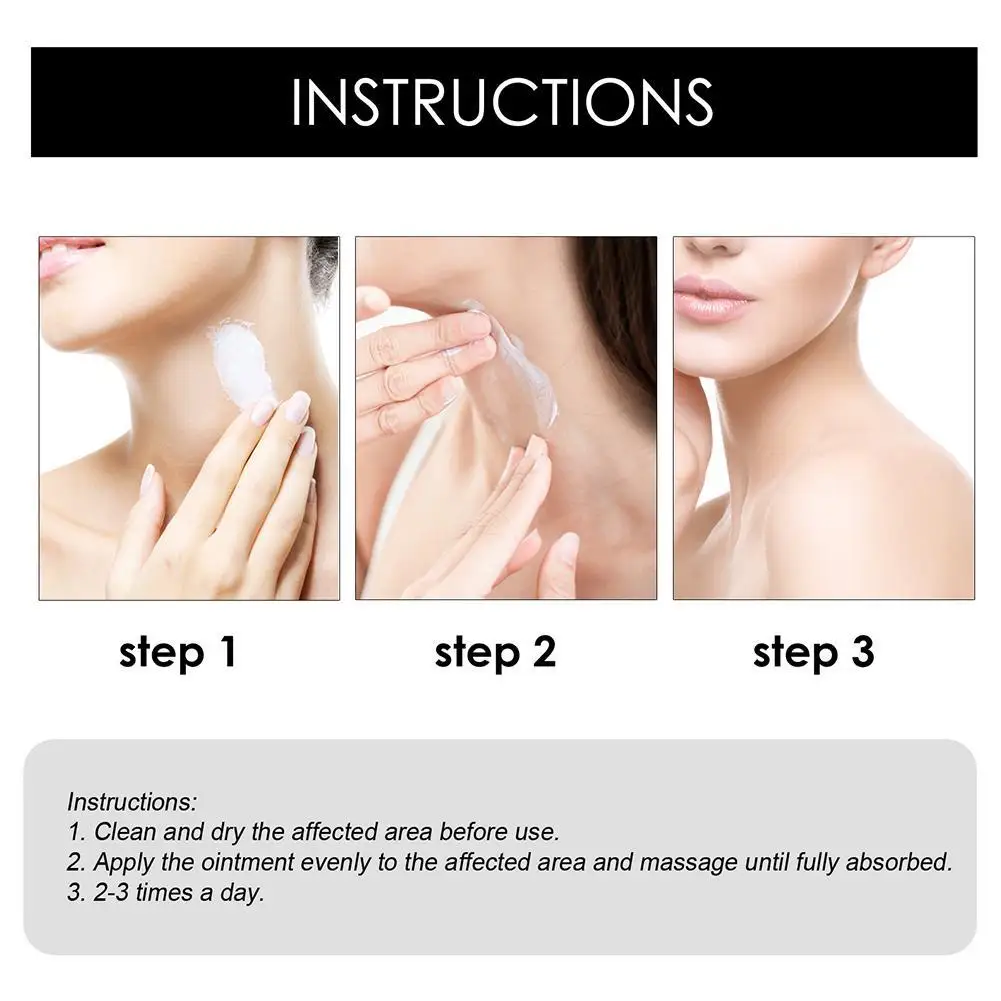 INSTRUCTIONS

step 1

step 2

step 3

Instructions:
1. Clean and dry the affected area before use.
2. Apply the ointment evenly to the affected area and massage until fully absorbed.
3. 2-3 times a day.