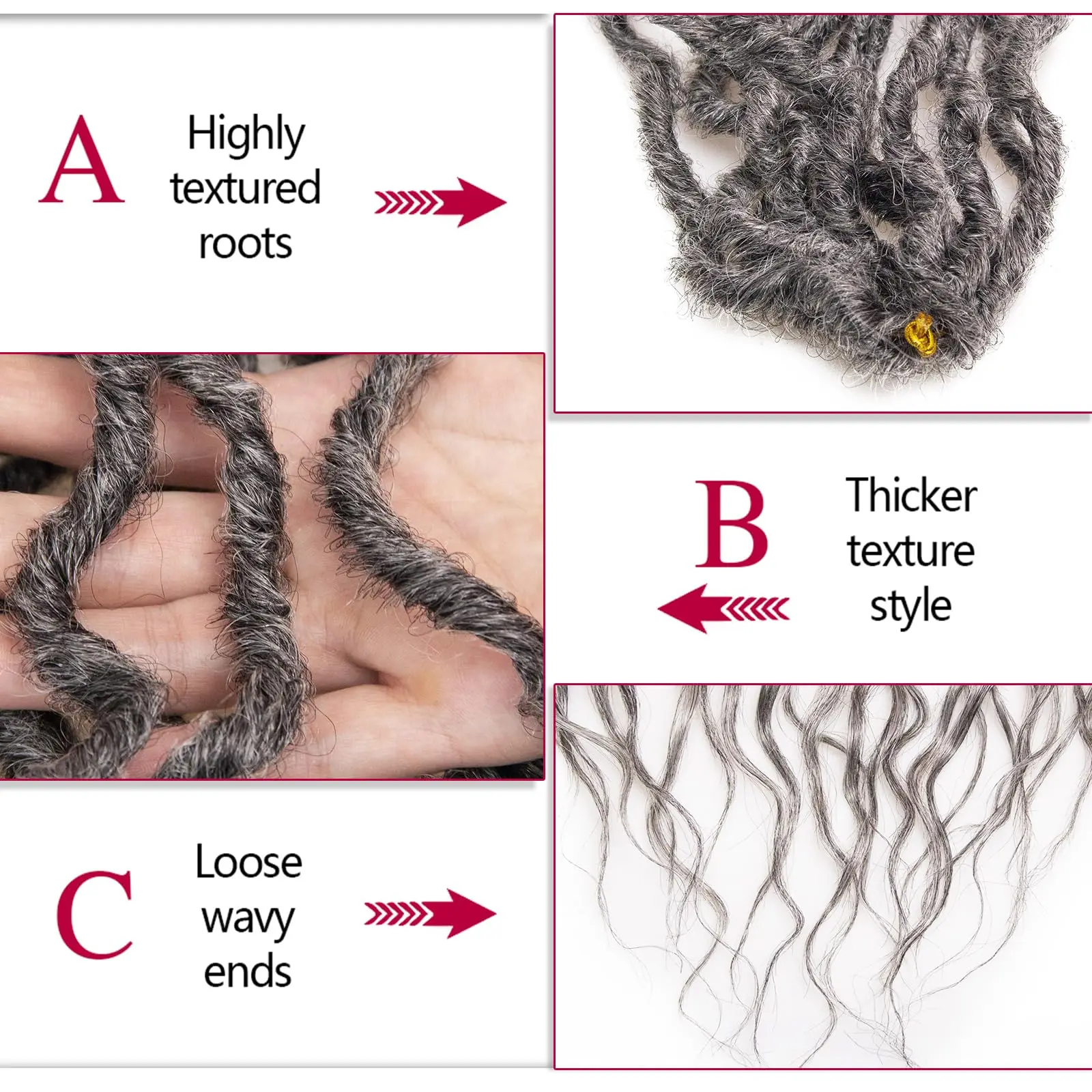 A

Highly textured roots

B

Thicker texture style

C

Loose wavy ends