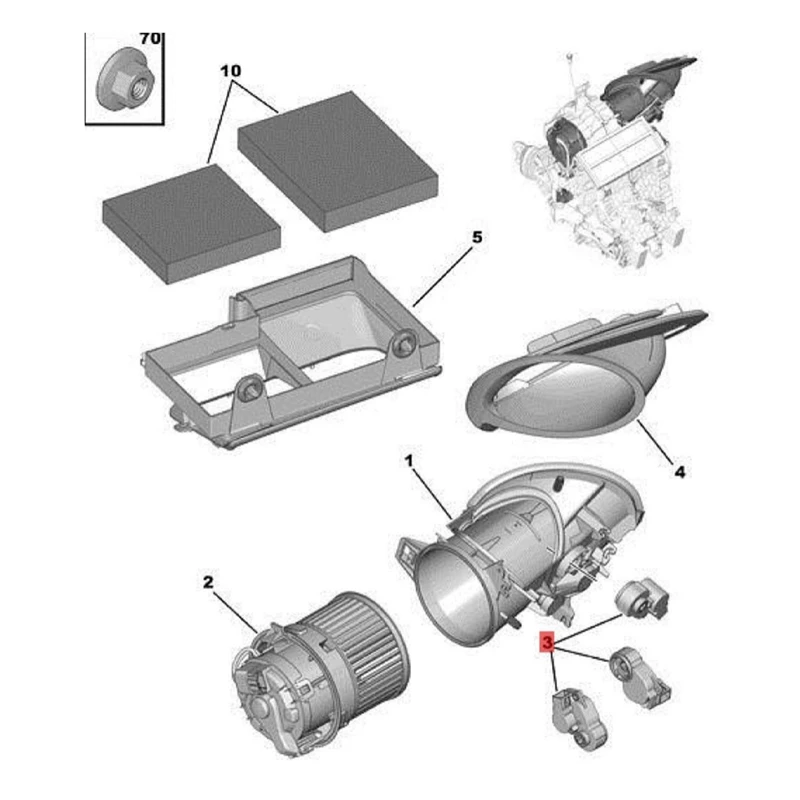 70
10
5
4
1
2
3