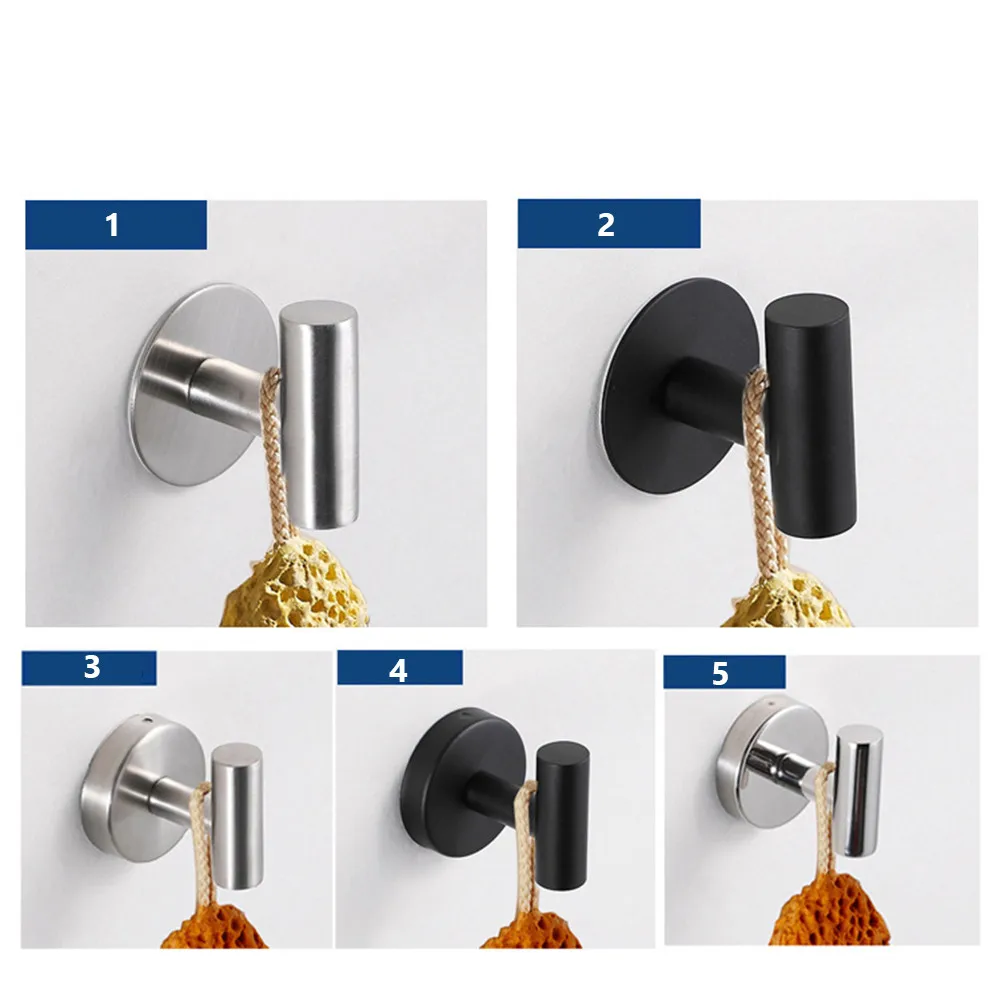 1

2

3

4

5