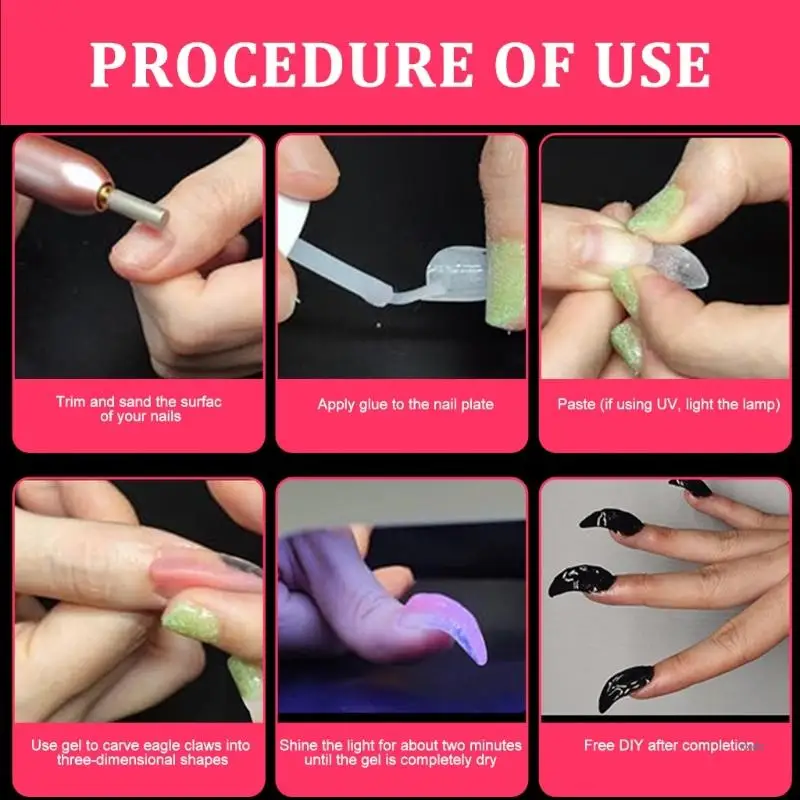 PROCEDURE OF USE

Trim and sand the surfac of your nails

Apply glue to the nail plate

Paste (if using UV, light the lamp)

Use gel to carve eagle claws into three-dimensional shapes

Shine the light for about two minutes until the gel is completely dry

Free DIY after completion