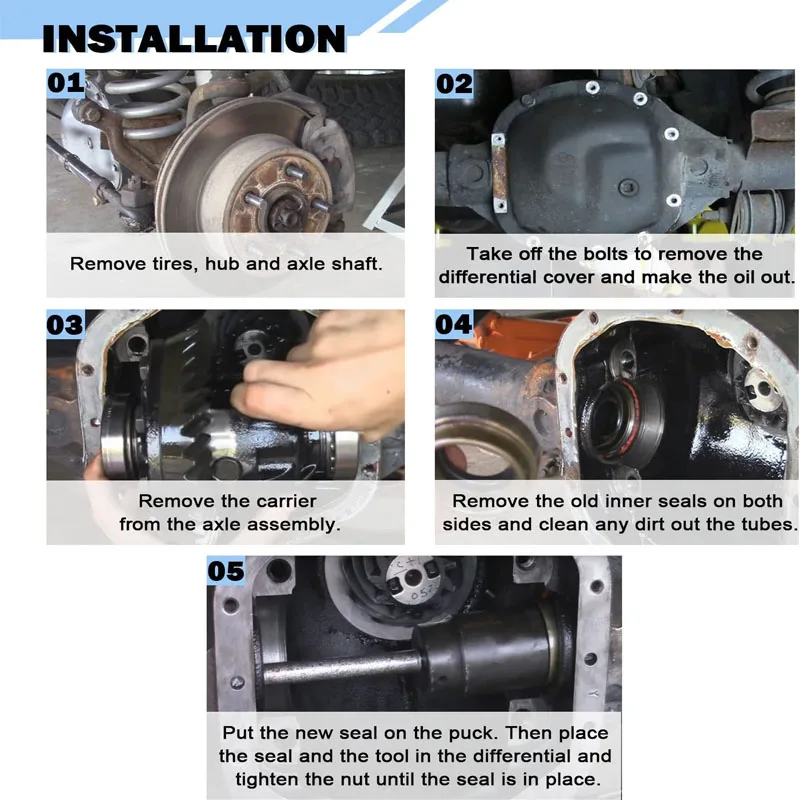 INSTALLATION

01

Remove tires, hub and axle shaft.

02

Take off the bolts to remove the differential cover and make the oil out.

03

Remove the carrier from the axle assembly.

04

Remove the old inner seals on both sides and clean any dirt out the tubes.

05

Put the new seal on the puck. Then place the seal and the tool in the differential and tighten the nut until the seal is in place.