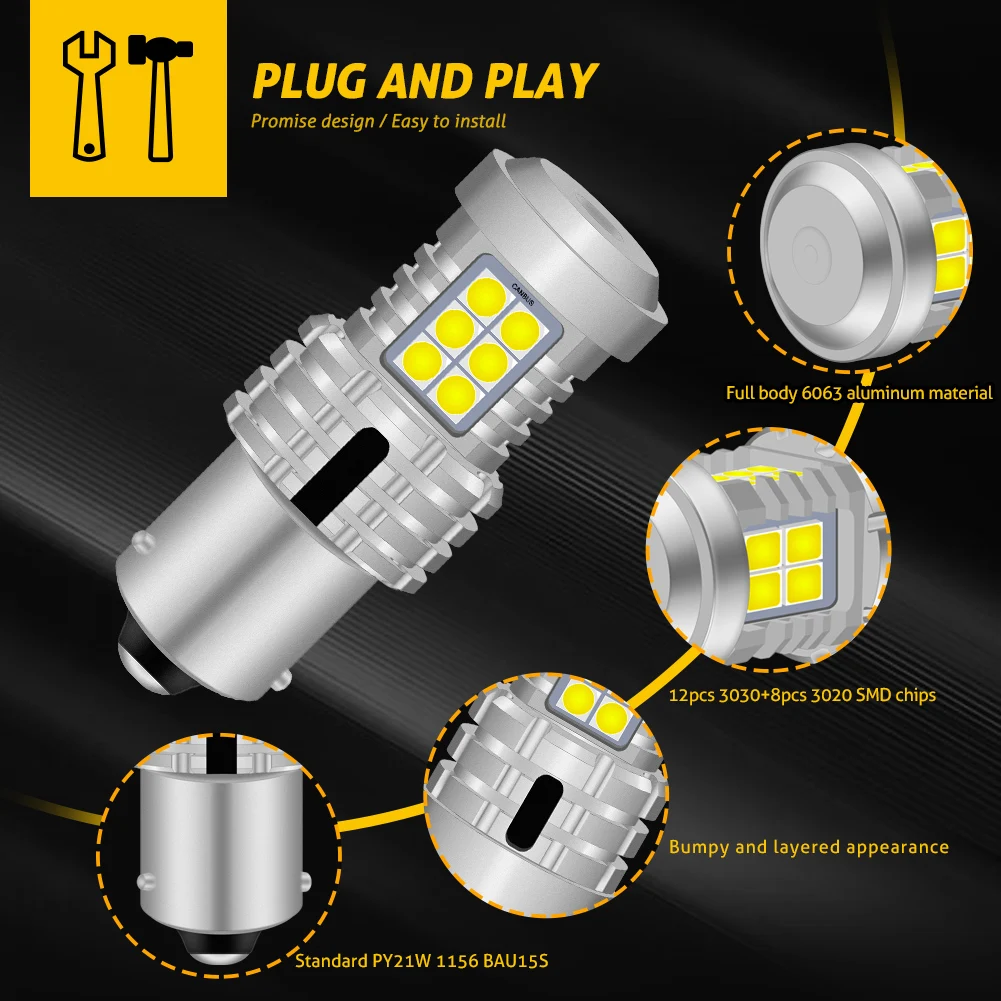 PLUG AND PLAY
Promise design / Easy to install

CANBUS

Full body 6063 aluminum material

12pcs 3030+8pcs 3020 SMD chips

Bumpy and layered appearance

Standard PY21W 1156 BAU15S