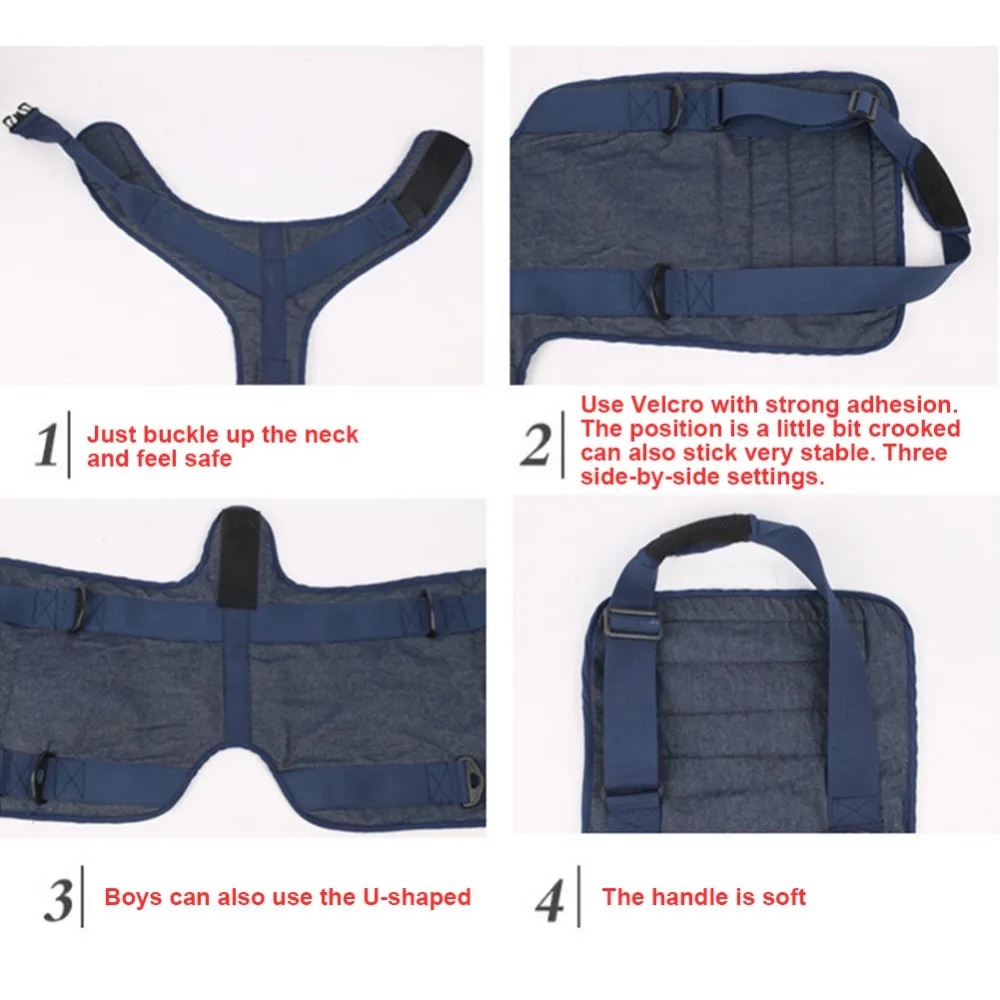 1 Just buckle up the neck and feel safe

2 Use Velcro with strong adhesion. The position is a little bit crooked can also stick very stable. Three side-by-side settings.

3 Boys can also use the U-shaped

4 The handle is soft