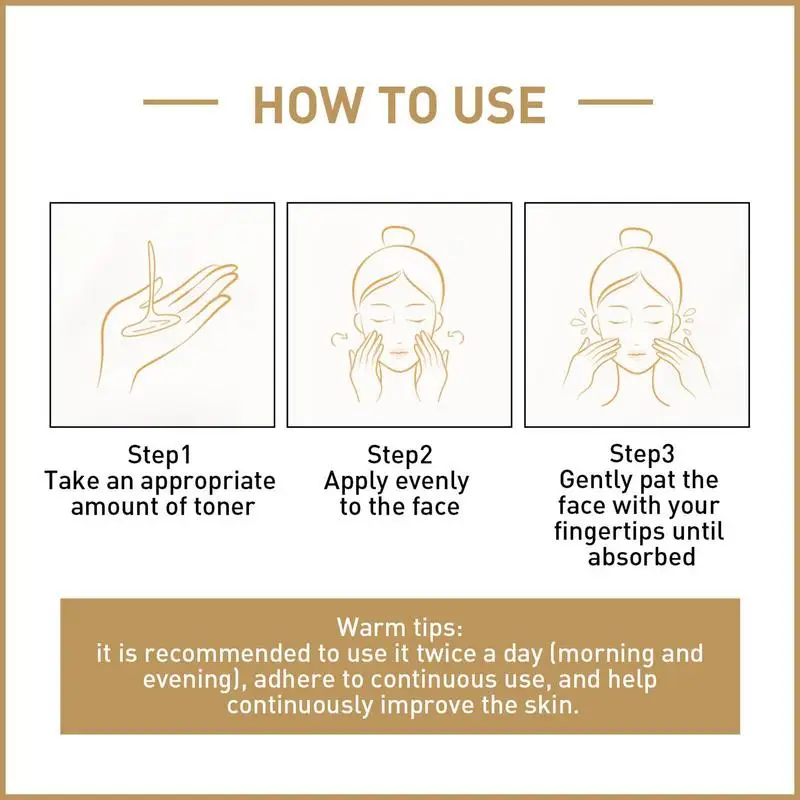 HOW TO USE

Step1
Take an appropriate amount of toner

Step2
Apply evenly to the face

Step3
Gently pat the face with your fingertips until absorbed

Warm tips:
it is recommended to use it twice a day (morning and evening), adhere to continuous use, and help continuously improve the skin.