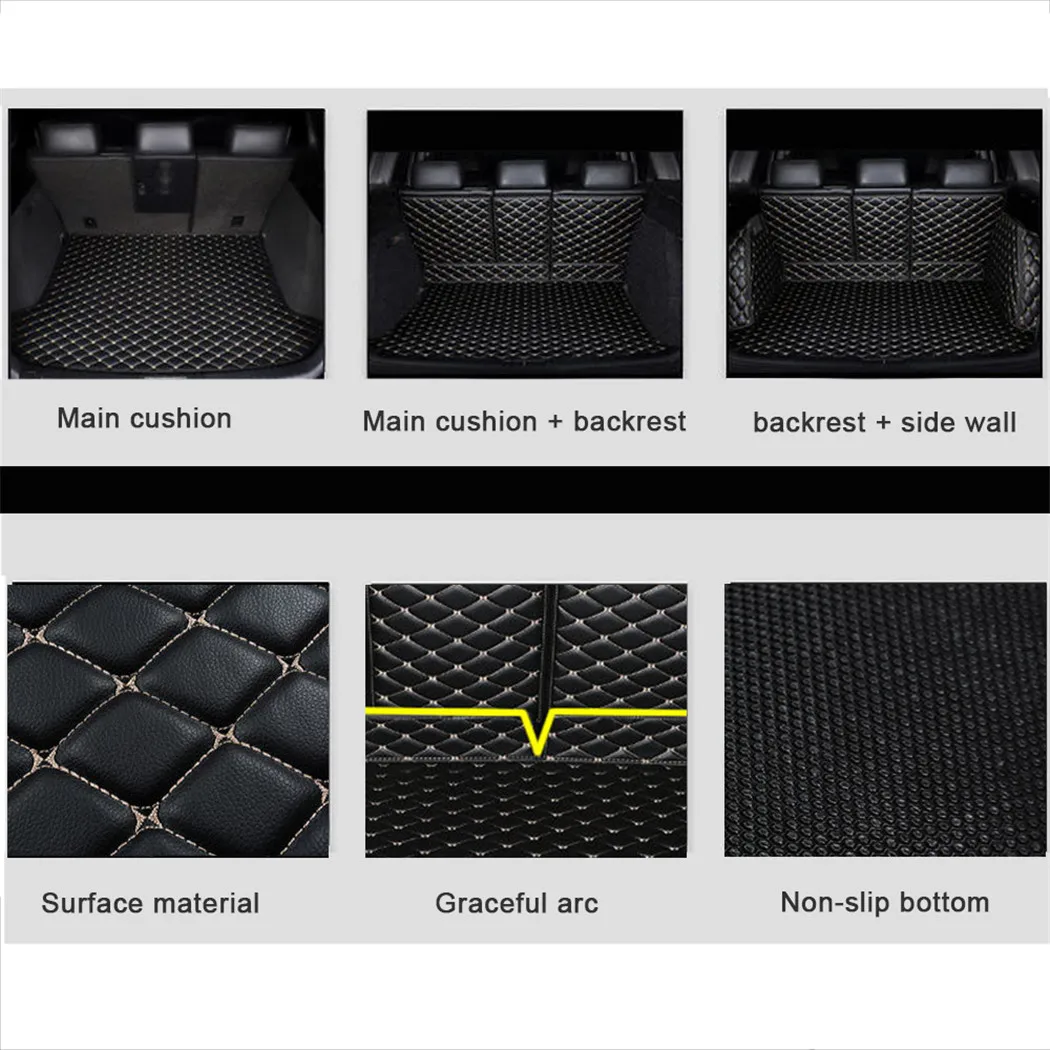 Main cushion

Main cushion + backrest

backrest + side wall

Surface material

Graceful arc

Non-slip bottom