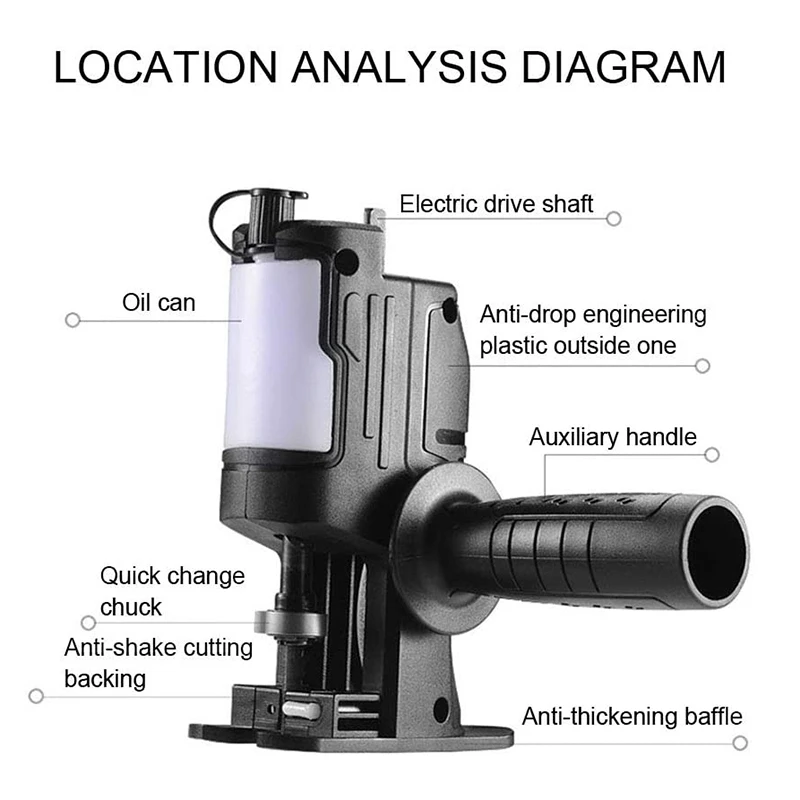 LOCATION ANALYSIS DIAGRAM

Electric drive shaft

Oil can

Anti-drop engineering plastic outside one

Auxiliary handle

Quick change chuck

Anti-shake cutting backing

Anti-thickening baffle