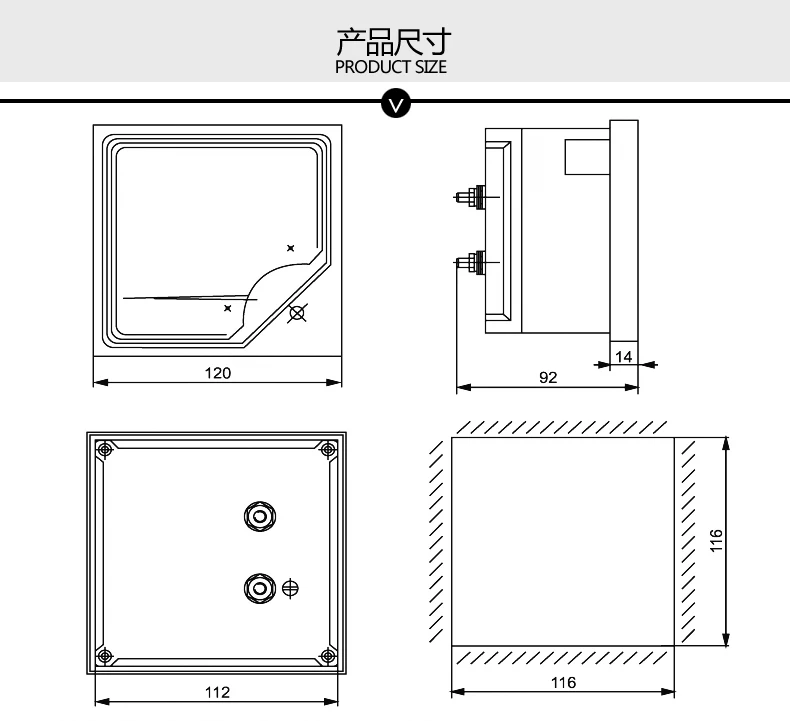 产品尺寸
PRODUCT SIZE

120

14

92

112

116

116