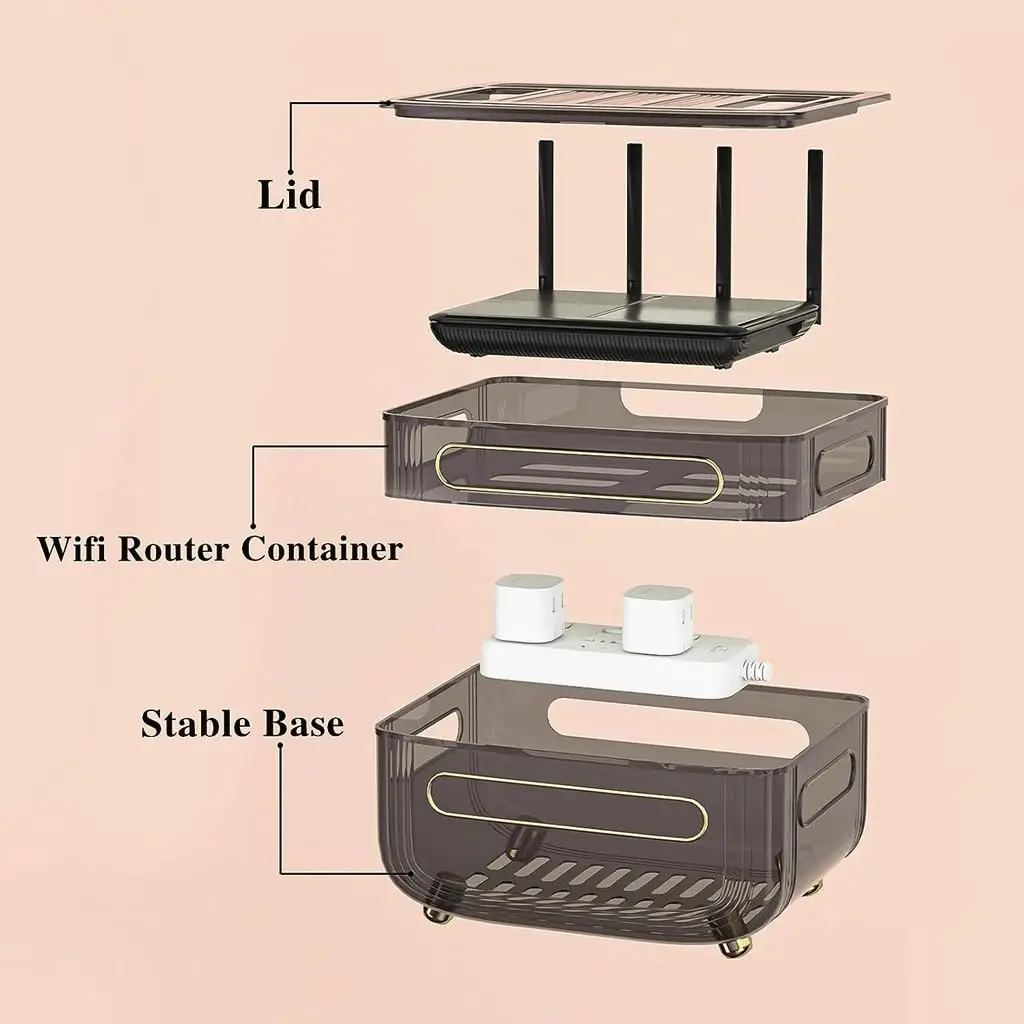 Lid

Wifi Router Container

Stable Base