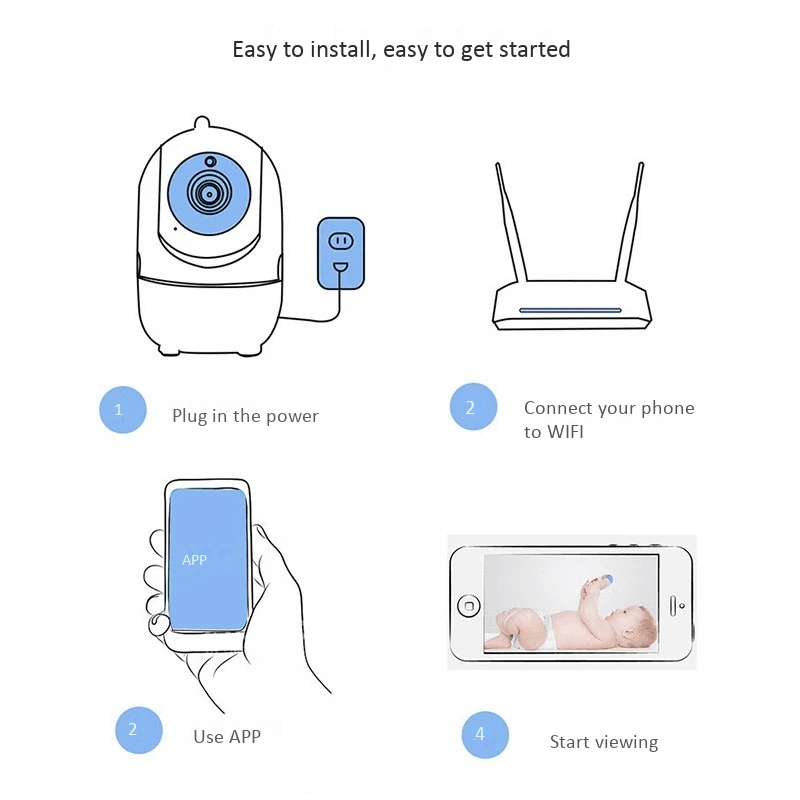 Easy to install, easy to get started

1

Plug in the power

2

Connect your phone to WIFI

APP

2

Use APP

4

Start viewing