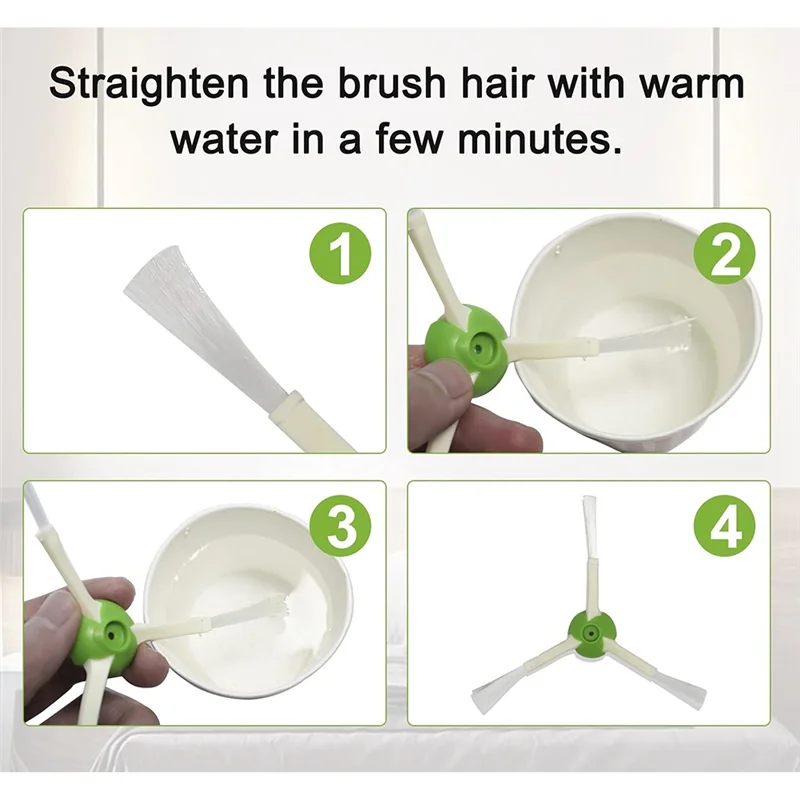 Straighten the brush hair with warm water in a few minutes.

1

2

3

4