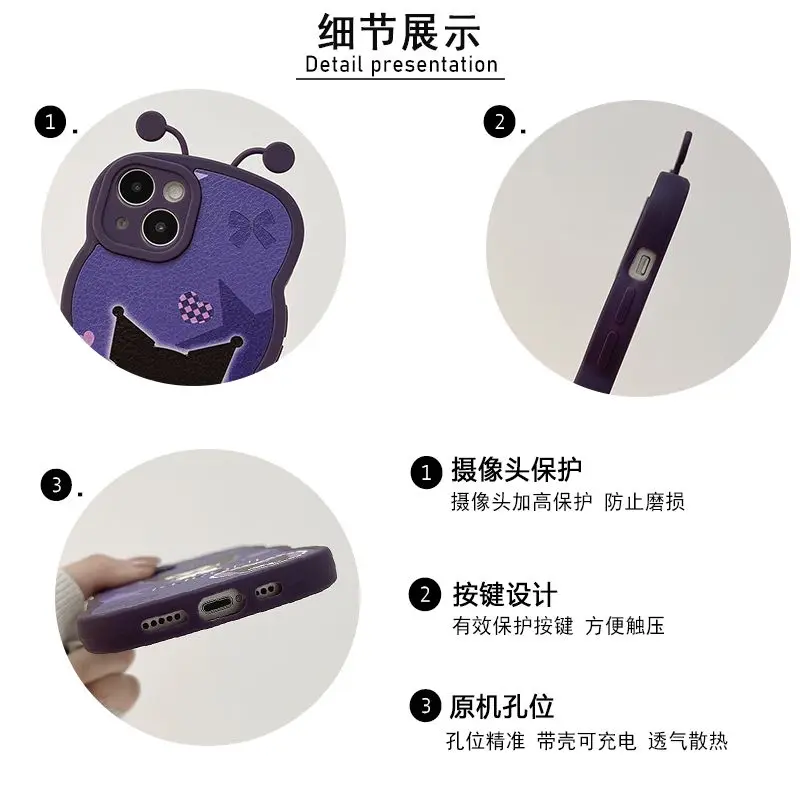 细节展示
Detail presentation

1.

2.

3.

1 摄像头保护
摄像头加高保护 防止磨损

2 按键设计
有效保护按键 方便触压

3 原机孔位
孔位精准 带壳可充电 透气散热