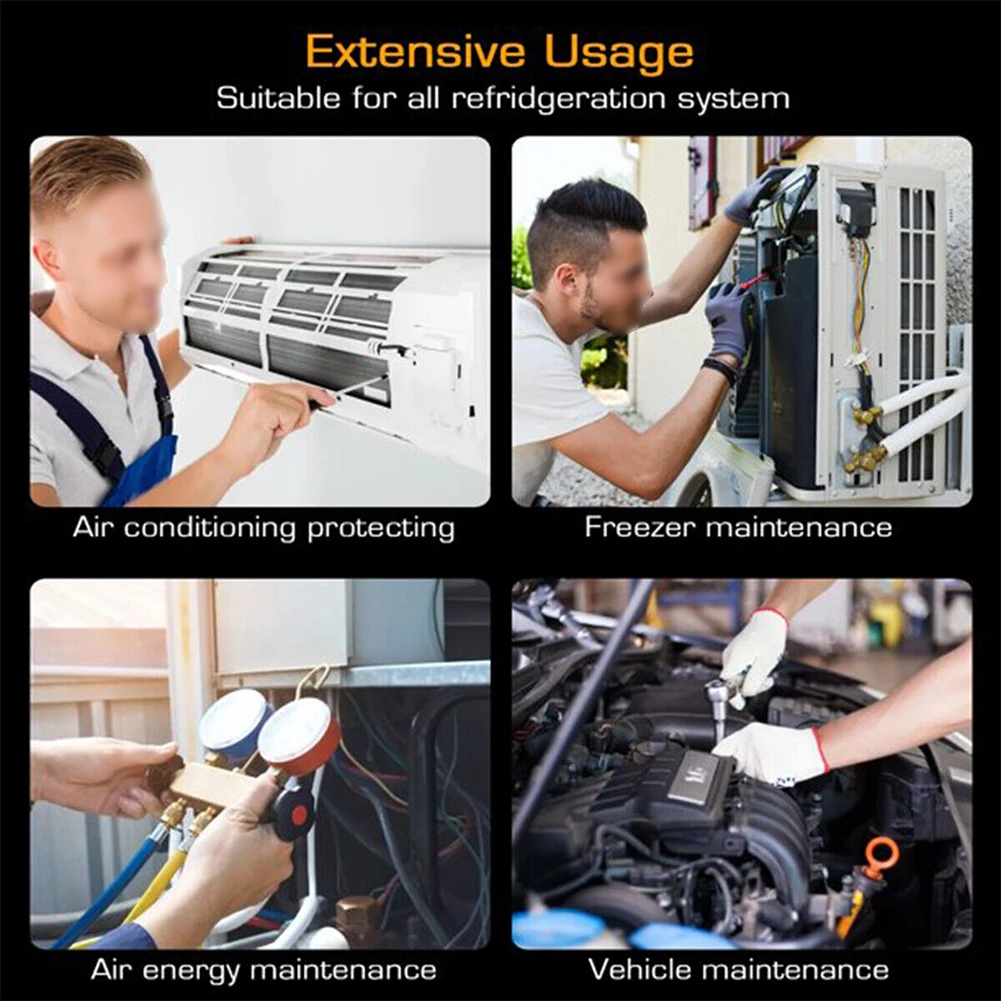 Extensive Usage
Suitable for all refridgeration system

Air conditioning protecting

Freezer maintenance

Air energy maintenance

Vehicle maintenance