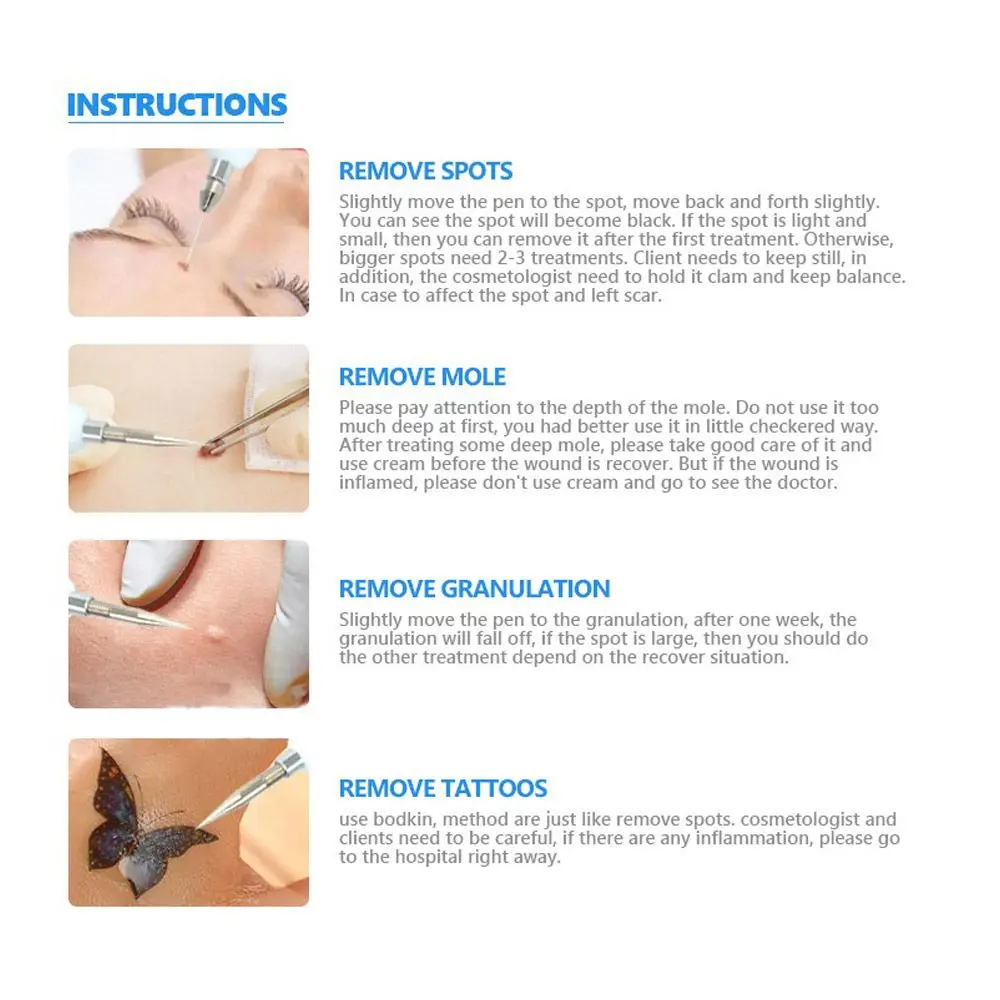 INSTRUCTIONS

REMOVE SPOTS

Slightly move the pen to the spot, move back and forth slightly. You can see the spot will become black. If the spot is light and small, then you can remove it after the first treatment. Otherwise, bigger spots need 2-3 treatments. Client needs to keep still, in addition, the cosmetologist need to hold it clam and keep balance. In case to affect the spot and left scar.

REMOVE MOLE

Please pay attention to the depth of the mole. Do not use it too much deep at first, you had better use it in little checkered way. After treating some deep mole, please take good care of it and use cream before the wound is recover. But if the wound is inflamed, please don't use cream and go to see the doctor.

REMOVE GRANULATION

Slightly move the pen to the granulation, after one week, the granulation will fall off, if the spot is large, then you should do the other treatment depend on the recover situation.

REMOVE TATTOOS

use bodkin, method are just like remove spots. cosmetologist and clients need to be careful, if there are any inflammation, please go to the hospital right away.