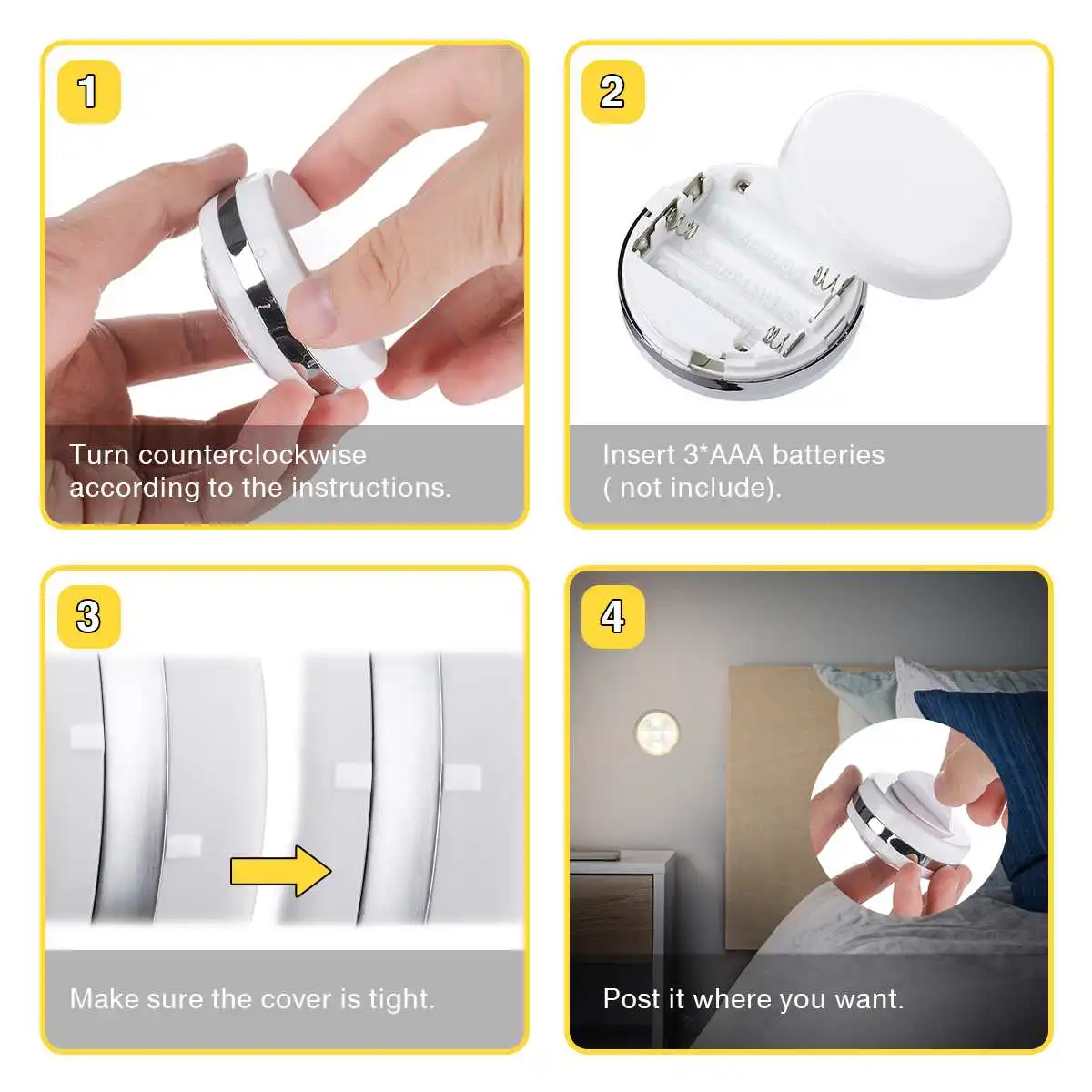 1

Turn counterclockwise according to the instructions.

2

Insert 3*AAA batteries ( not include).

3

Make sure the cover is tight.

4

Post it where you want.