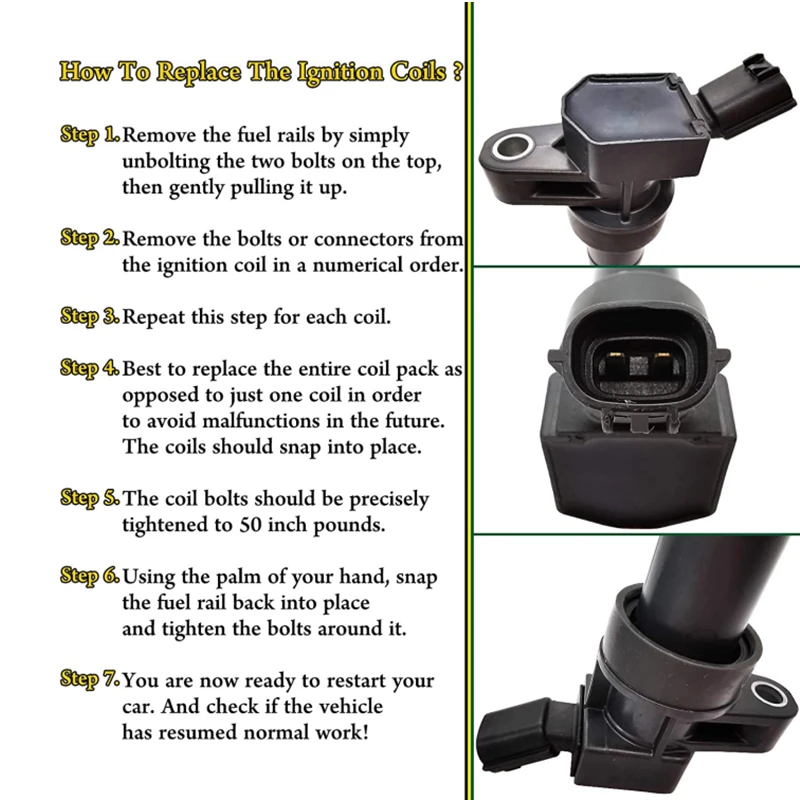 How To Replace The Ignition Coils ?

Step 1. Remove the fuel rails by simply unbolting the two bolts on the top, then gently pulling it up.

Step 2. Remove the bolts or connectors from the ignition coil in a numerical order.

Step 3. Repeat this step for each coil.

Step 4. Best to replace the entire coil pack as opposed to just one coil in order to avoid malfunctions in the future. The coils should snap into place.

Step 5. The coil bolts should be precisely tightened to 50 inch pounds.

Step 6. Using the palm of your hand, snap the fuel rail back into place and tighten the bolts around it.

Step 7. You are now ready to restart your car. And check if the vehicle has resumed normal work!