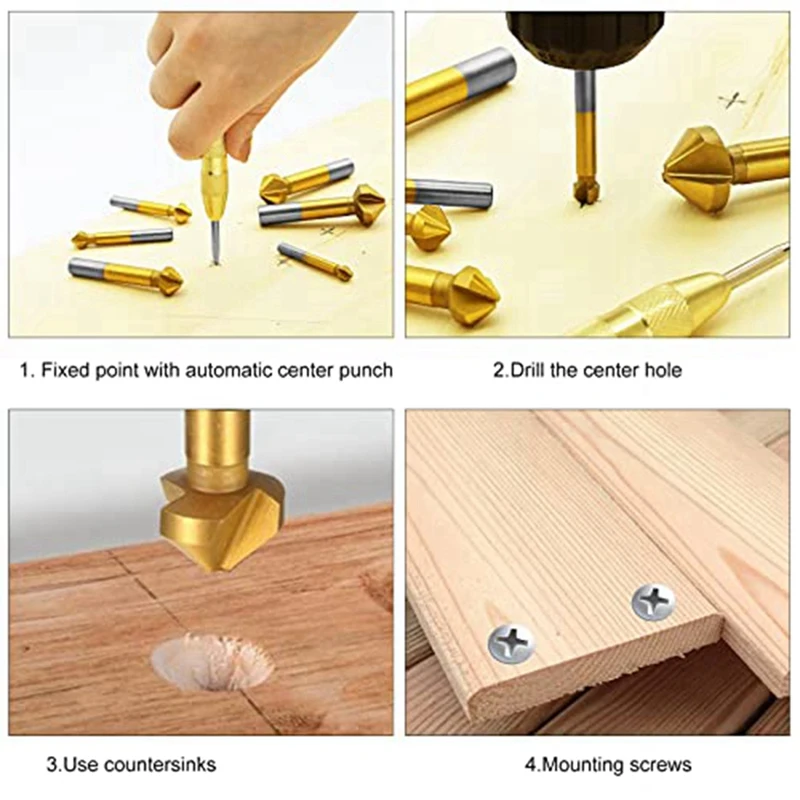 1. Fixed point with automatic center punch

2.Drill the center hole

3.Use countersinks

4.Mounting screws