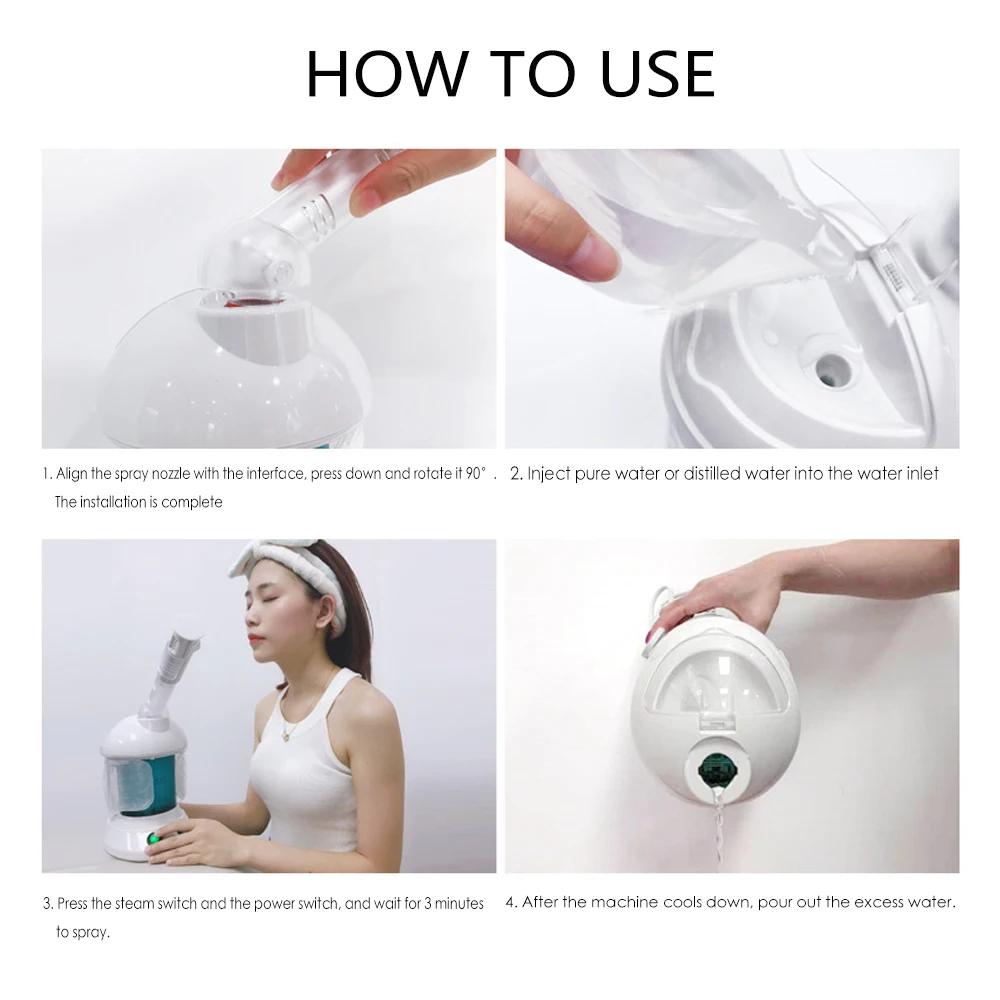 HOW TO USE

1. Align the spray nozzle with the interface, press down and rotate it 90° . The installation is complete

2. Inject pure water or distilled water into the water inlet

3. Press the steam switch and the power switch, and wait for 3 minutes to spray.

4. After the machine cools down, pour out the excess water.