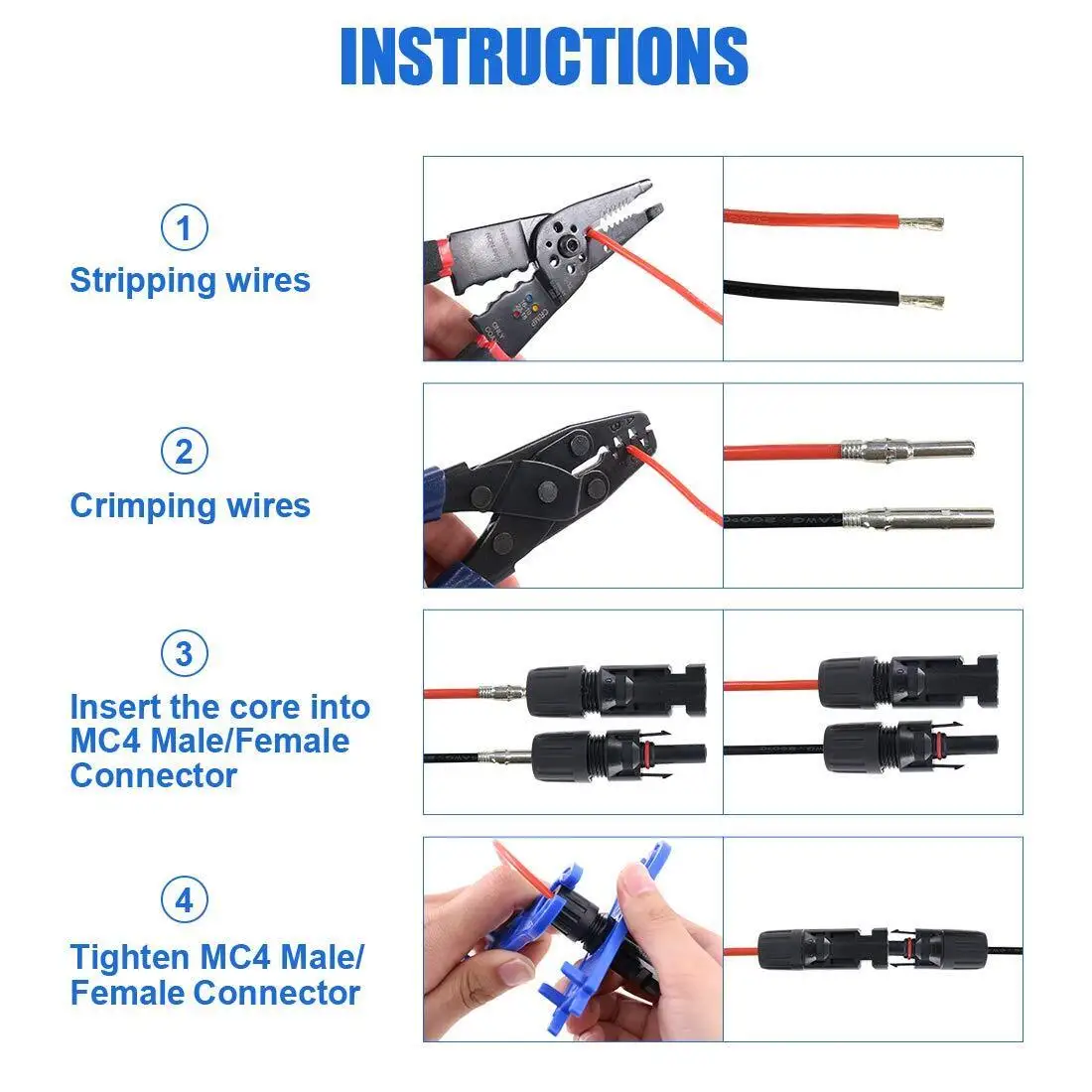 INSTRUCTIONS

1
Stripping wires

2
Crimping wires

3
Insert the core into MC4 Male/Female Connector

4
Tighten MC4 Male/ Female Connector