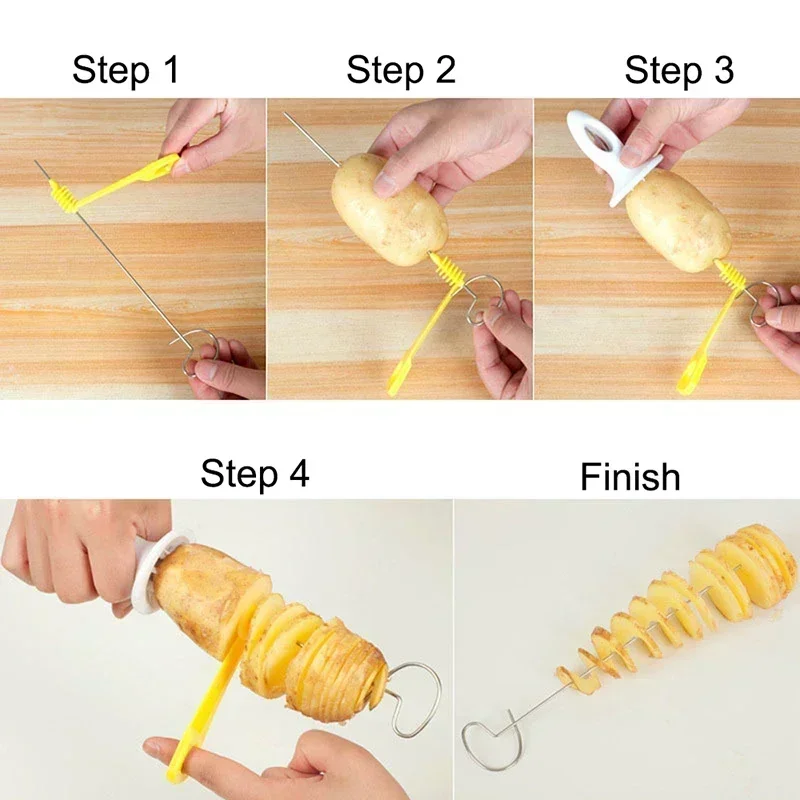 Step 1

Step 2

Step 3

Step 4

Finish