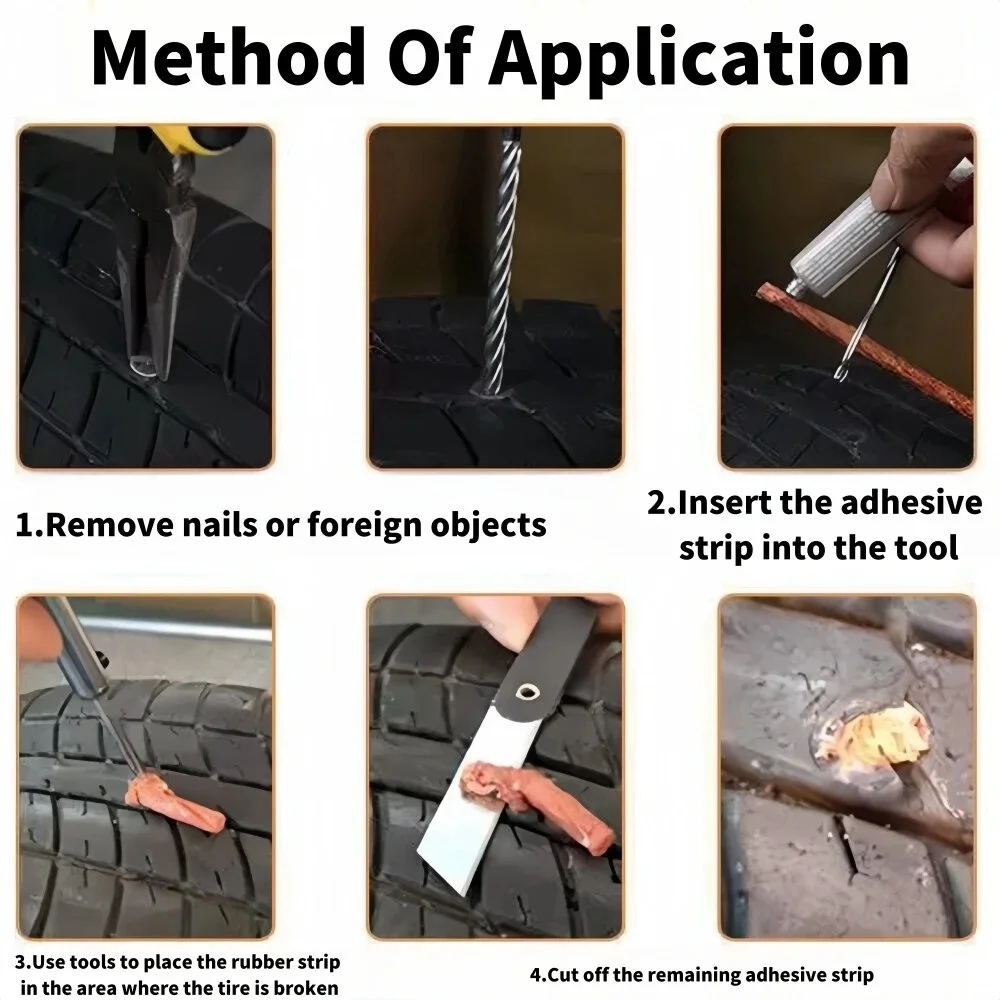 Method Of Application

1.Remove nails or foreign objects

2.Insert the adhesive strip into the tool

3.Use tools to place the rubber strip in the area where the tire is broken

4.Cut off the remaining adhesive strip