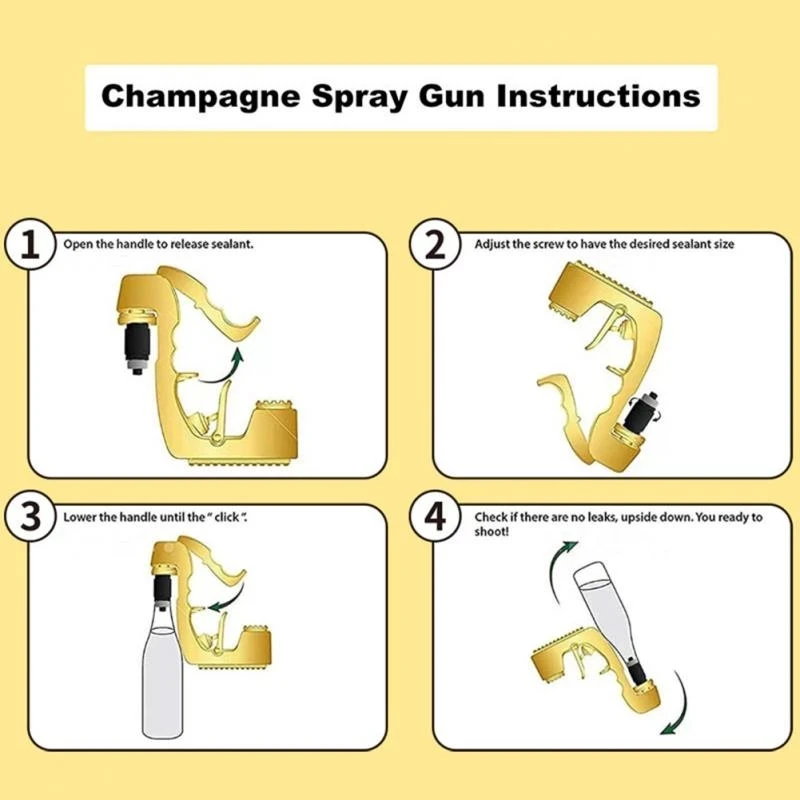 Champagne Spray Gun Instructions

1 Open the handle to release sealant.

2 Adjust the screw to have the desired sealant size

3 Lower the handle until the " click ".

4 Check if there are no leaks, upside down. You ready to shoot!