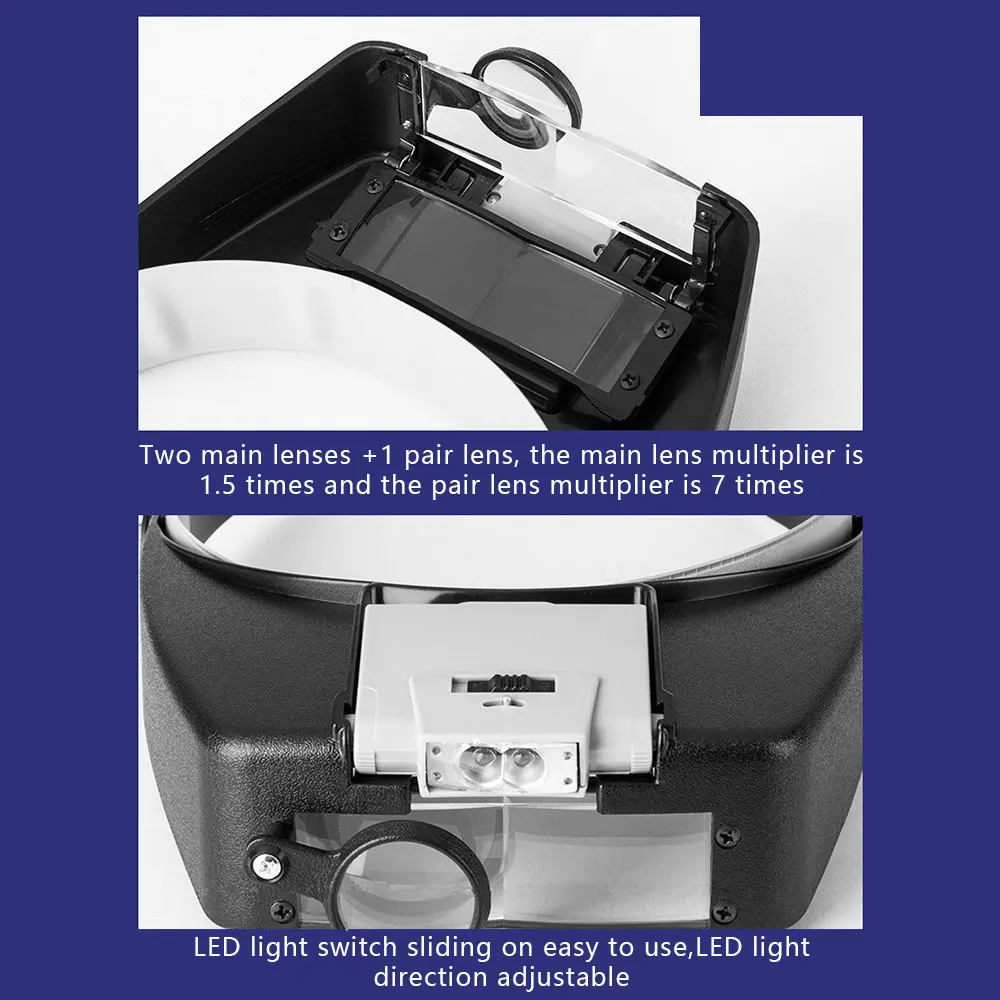 Two main lenses +1 pair lens, the main lens multiplier is 1.5 times and the pair lens multiplier is 7 times

LED light switch sliding on easy to use,LED light direction adjustable