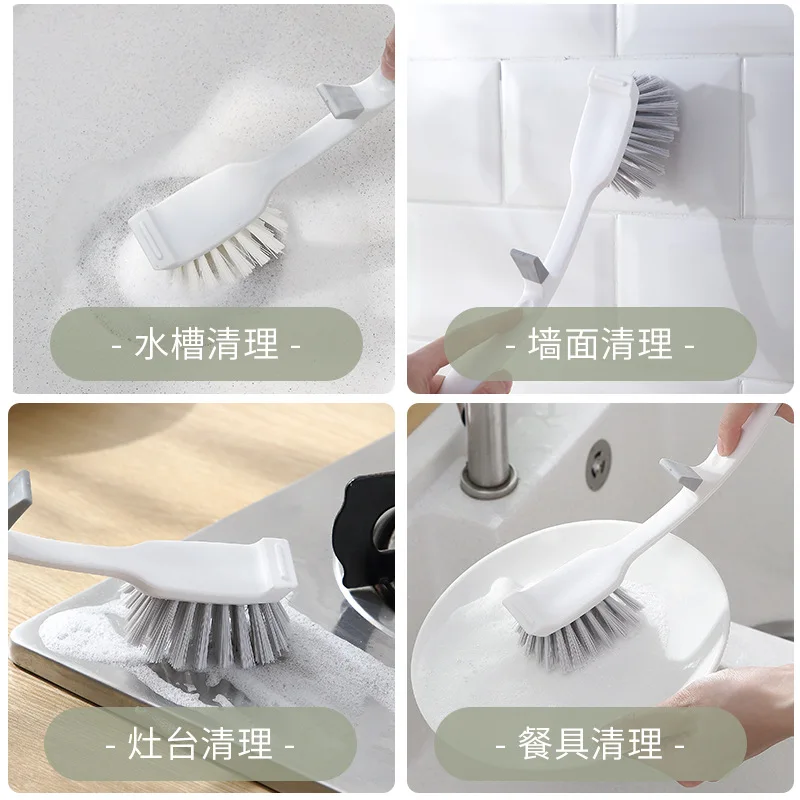 - 水槽清理 -

- 墙面清理 -

- 灶台清理 -

- 餐具清理 -