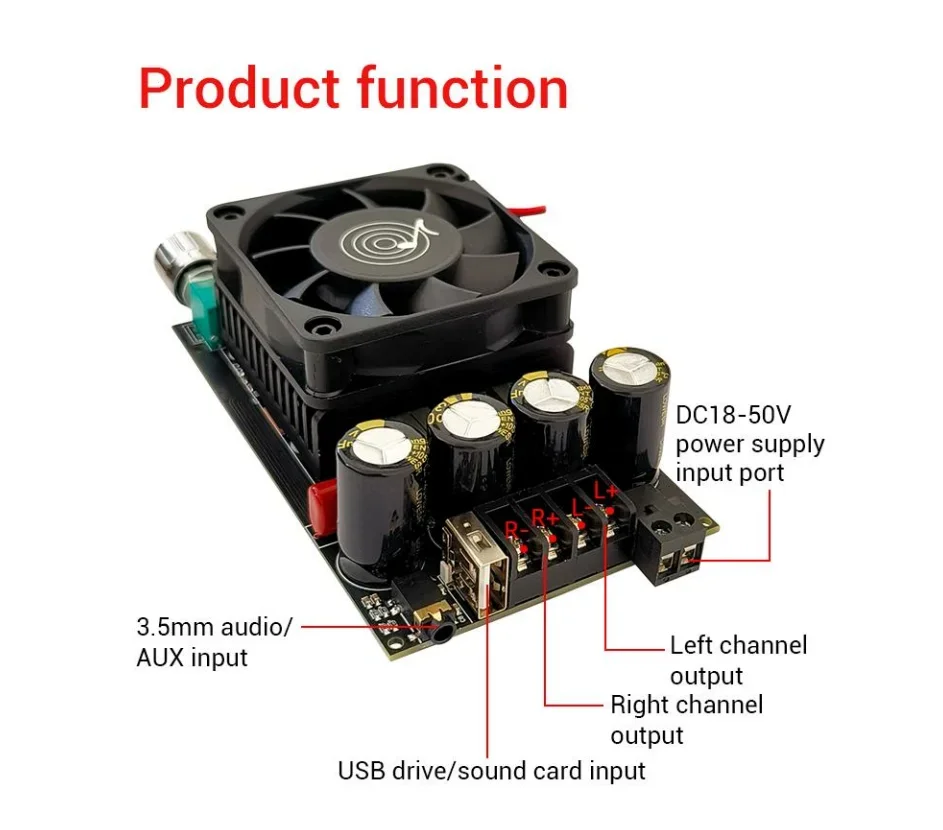 Product function

DC18-50V power supply input port

R- R+ L- L+

3.5mm audio/ AUX input

Left channel output

Right channel output

USB drive/sound card input