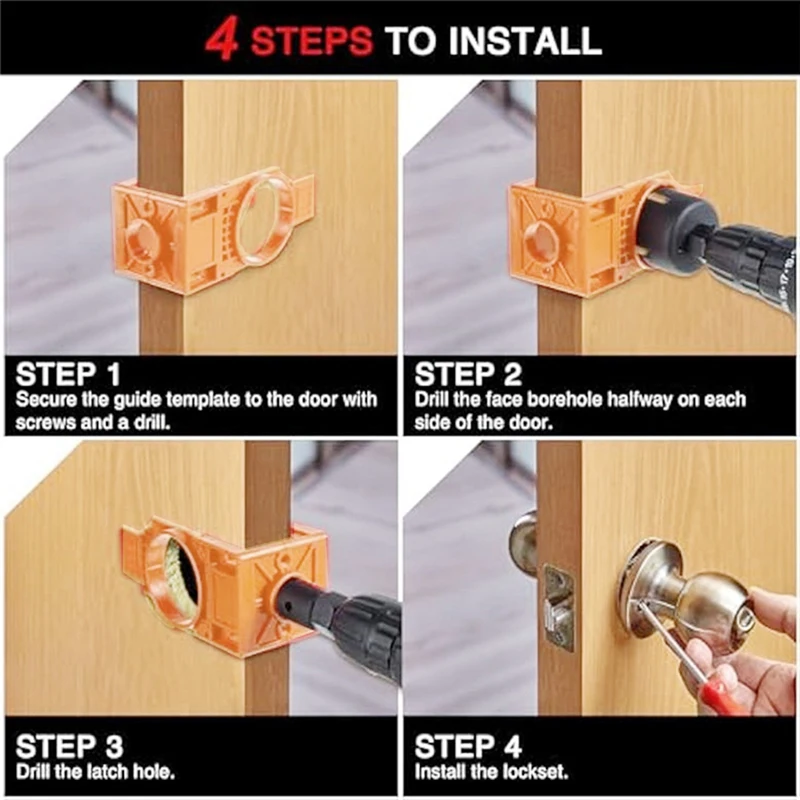 4 STEPS TO INSTALL

STEP 1
Secure the guide template to the door with screws and a drill.

STEP 2
Drill the face borehole halfway on each side of the door.

STEP 3
Drill the latch hole.

STEP 4
Install the lockset.