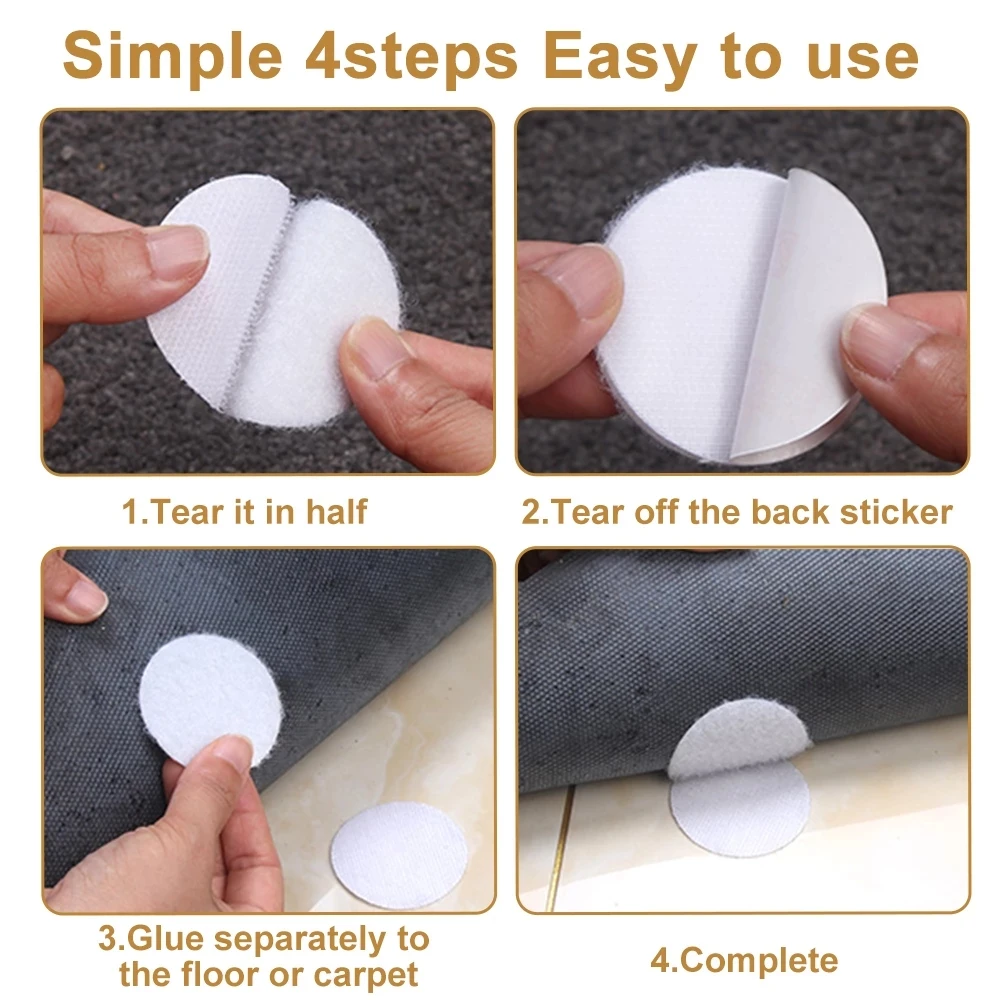 Simple 4steps Easy to use

1.Tear it in half

2.Tear off the back sticker

3.Glue separately to the floor or carpet

4.Complete