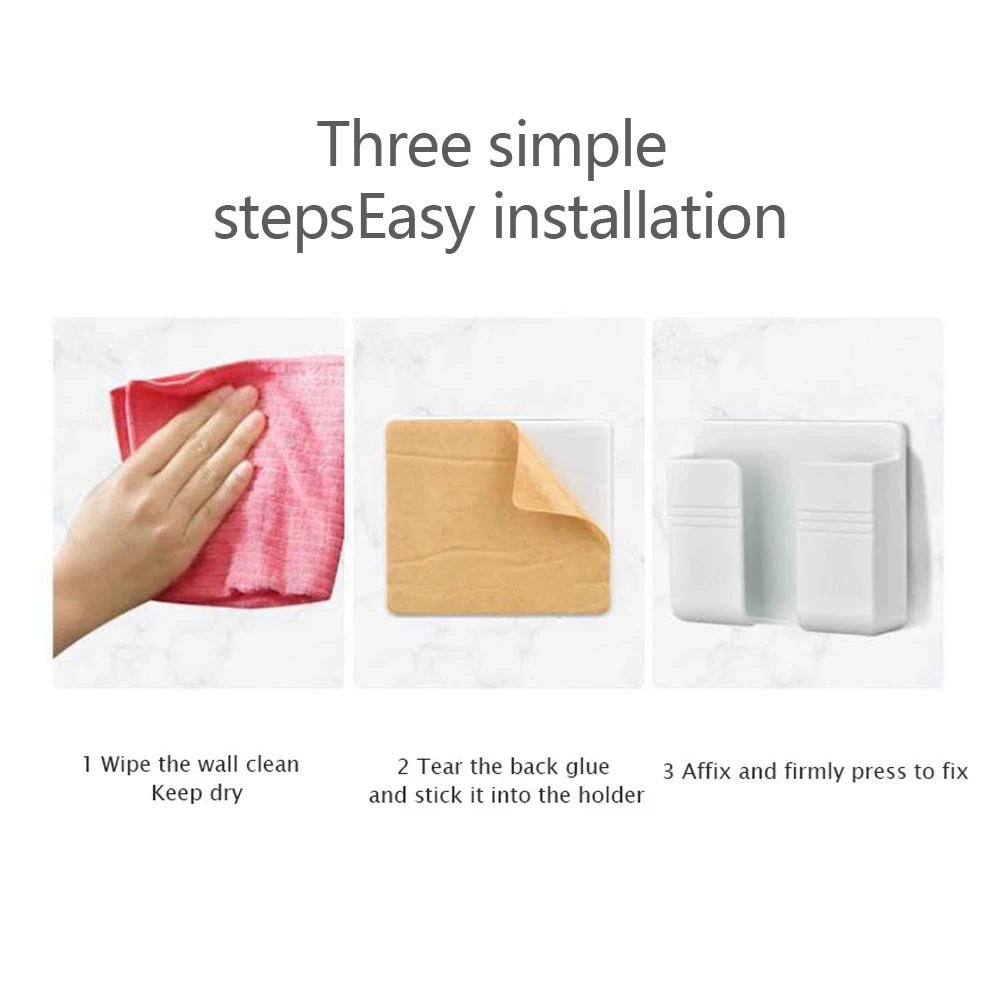 Three simple stepsEasy installation

1 Wipe the wall clean
Keep dry

2 Tear the back glue
and stick it into the holder

3 Affix and firmly press to fix