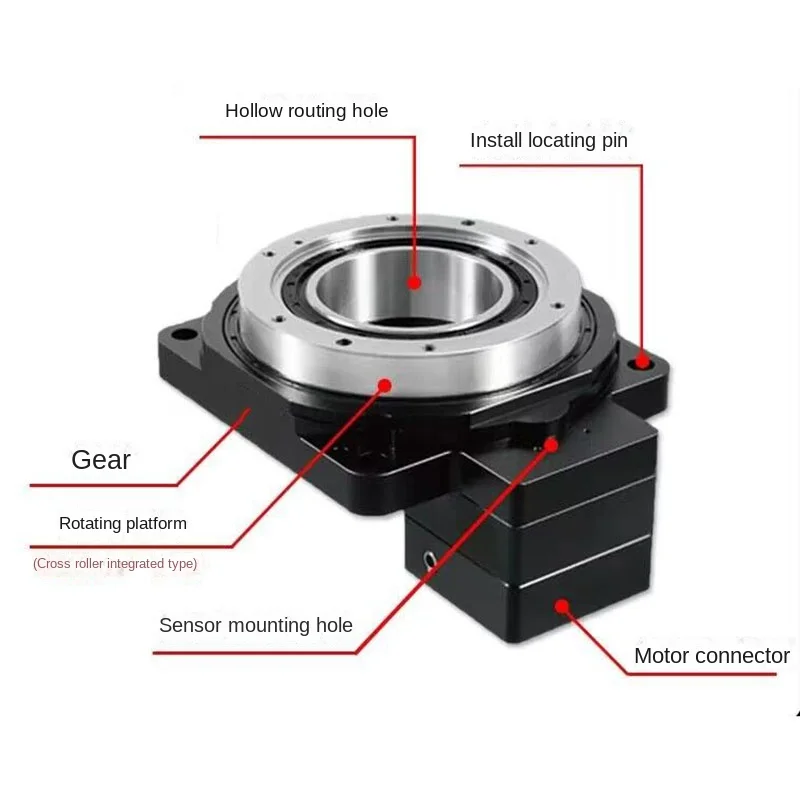 Hollow routing hole

Install locating pin

Gear

Rotating platform

(Cross roller integrated type)

Sensor mounting hole

Motor connector