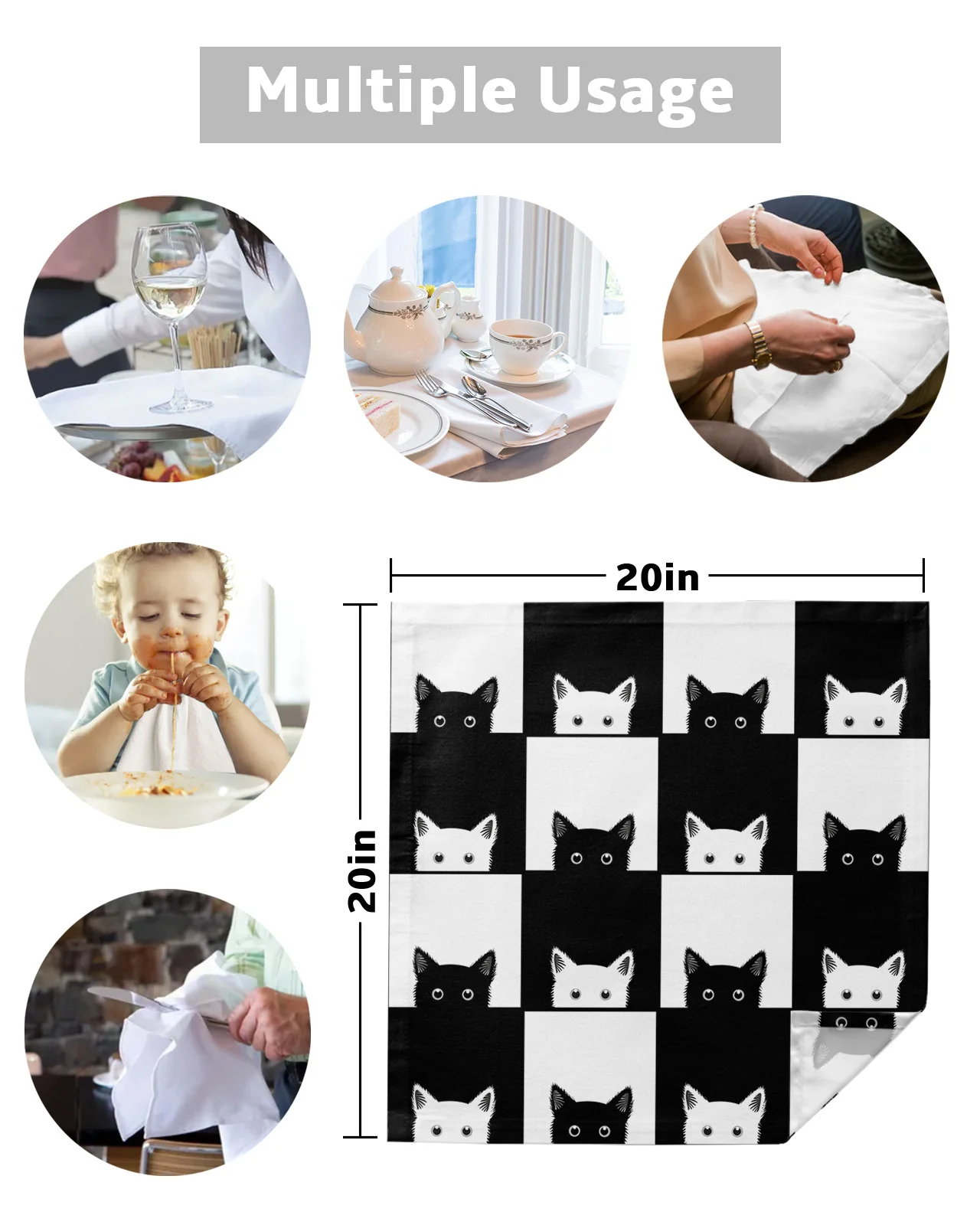 Multiple Usage

20in

20in