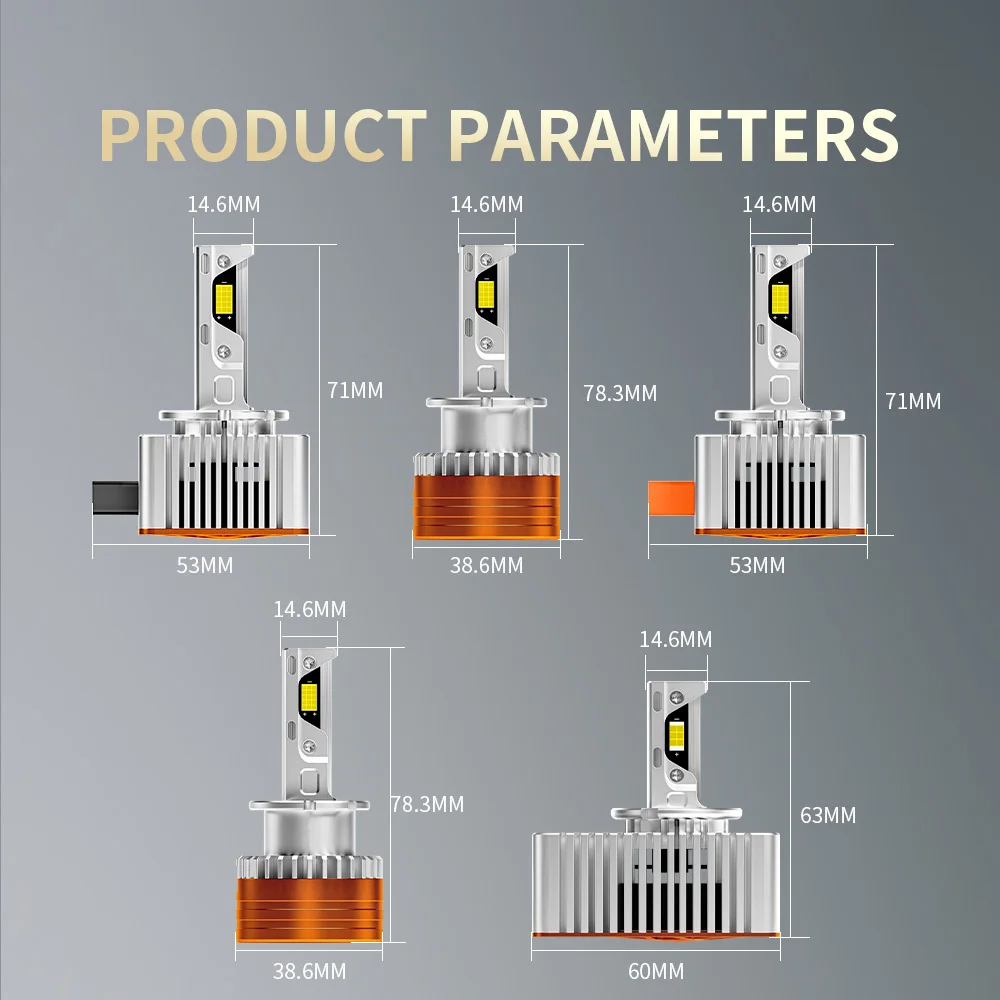 PRODUCT PARAMETERS

14.6MM
71MM
53MM

14.6MM
78.3MM
38.6MM

14.6MM
71MM
53MM

14.6MM
78.3MM
38.6MM

14.6MM
63MM
60MM