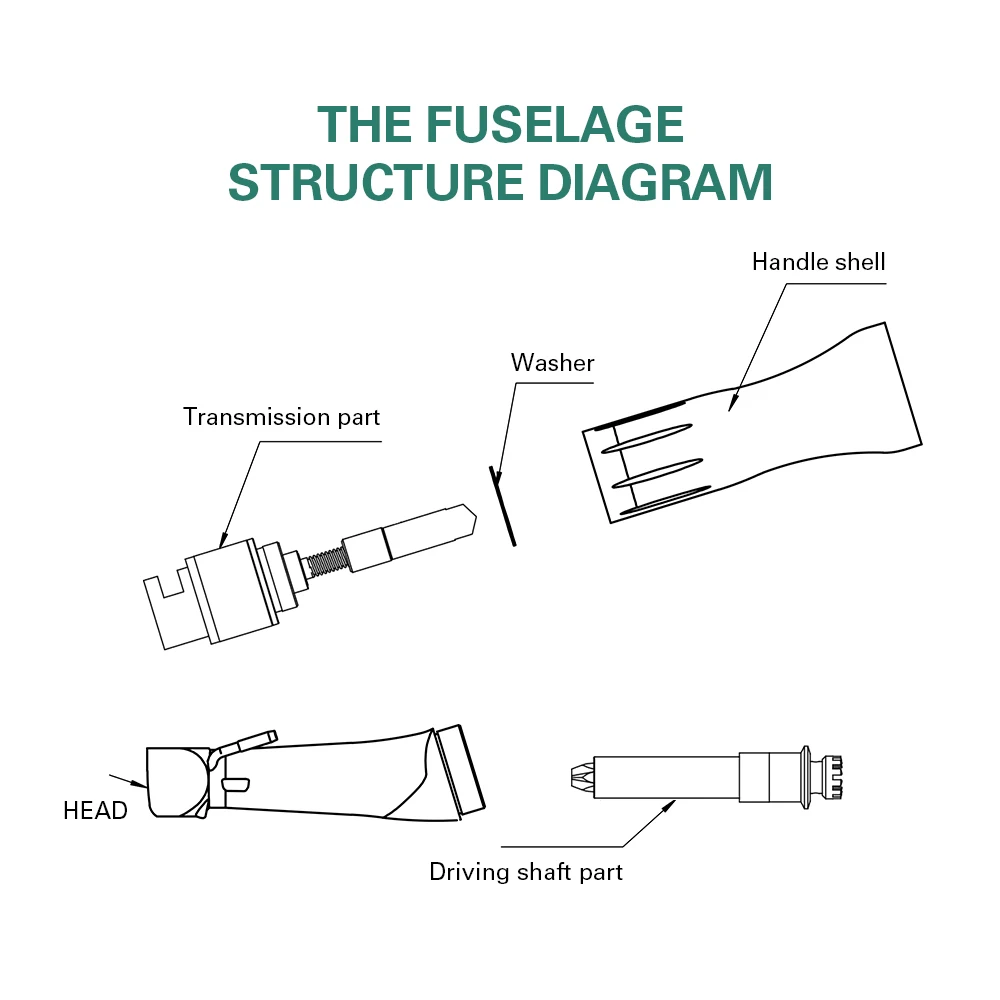 THE FUSELAGE
STRUCTURE DIAGRAM

Handle shell

Washer

Transmission part

HEAD

Driving shaft part