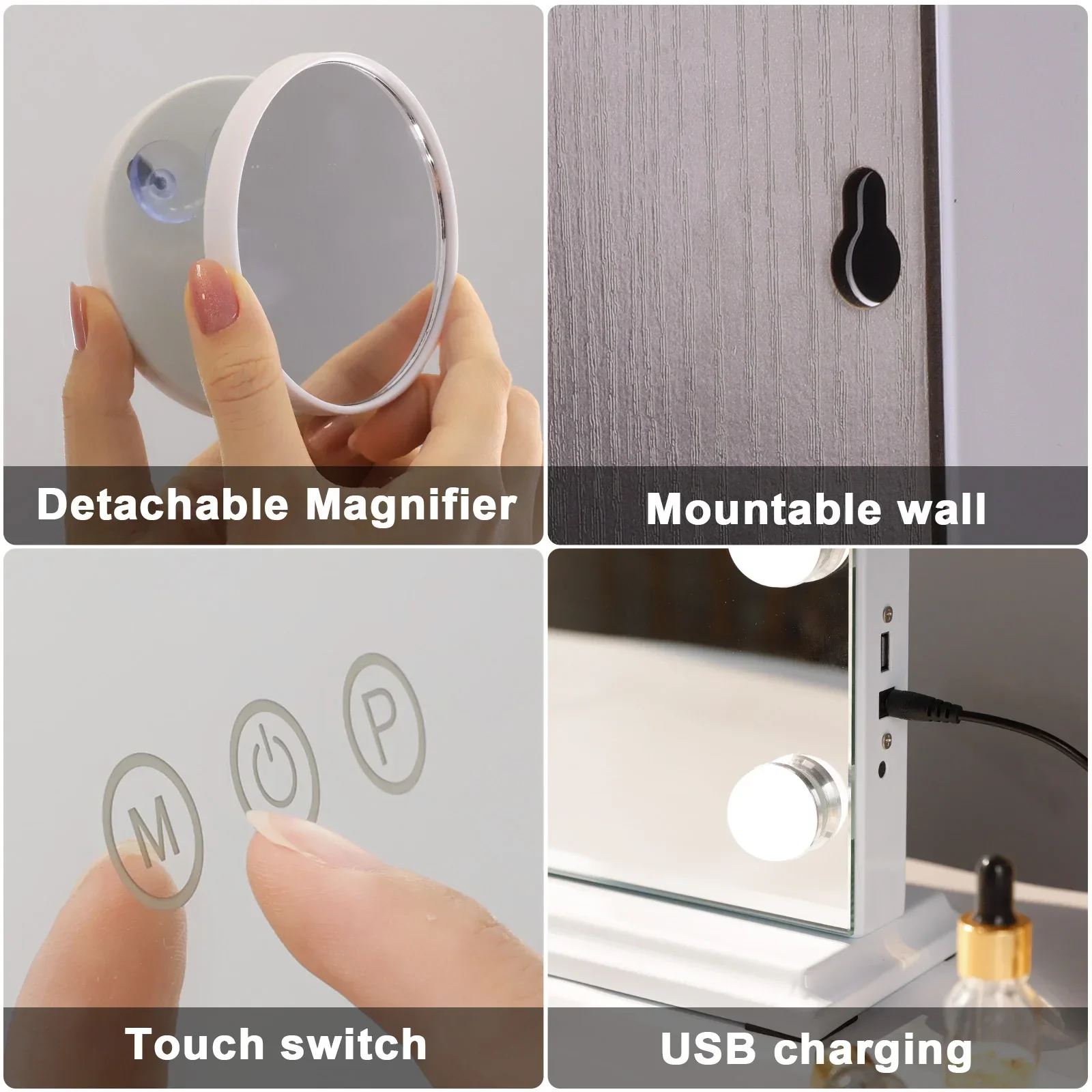 Detachable Magnifier

Mountable wall

M

P

Touch switch

USB charging