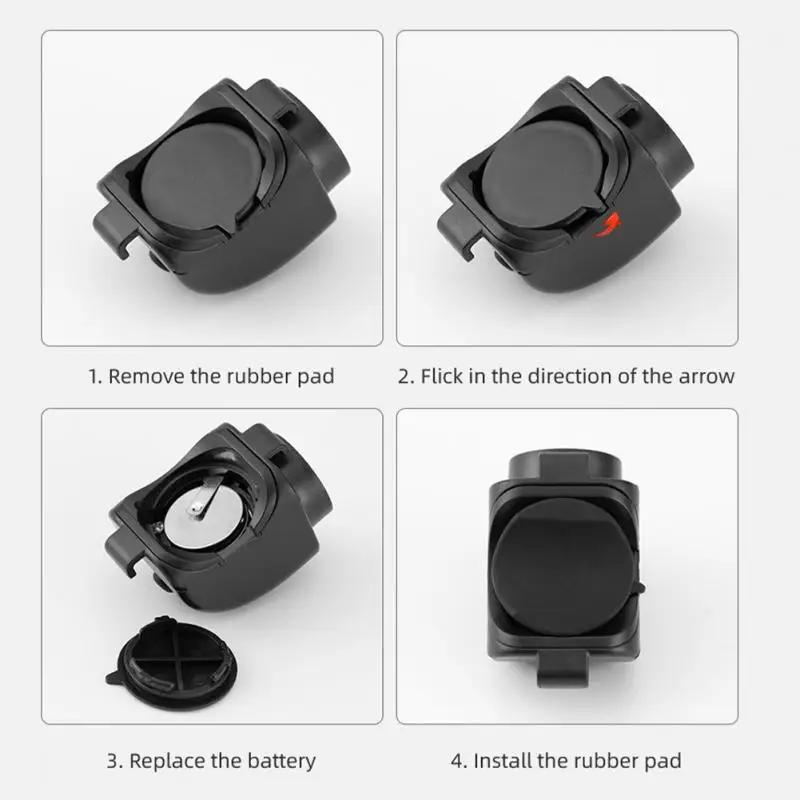 1. Remove the rubber pad

2. Flick in the direction of the arrow

3. Replace the battery

4. Install the rubber pad