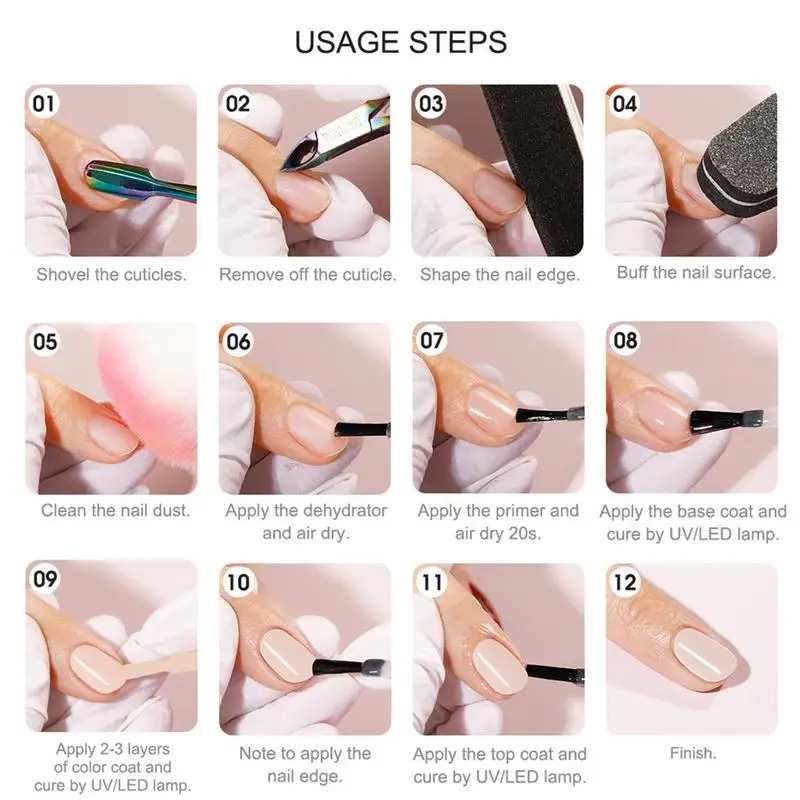 USAGE STEPS

01
Shovel the cuticles.

02
Remove off the cuticle.

03
Shape the nail edge.

04
Buff the nail surface.

05
Clean the nail dust.

06
Apply the dehydrator and air dry.

07
Apply the primer and air dry 20s.

08
Apply the base coat and cure by UV/LED lamp.

09
Apply 2-3 layers of color coat and cure by UV/LED lamp.

10
Note to apply the nail edge.

11
Apply the top coat and cure by UV/LED lamp.

12
Finish.