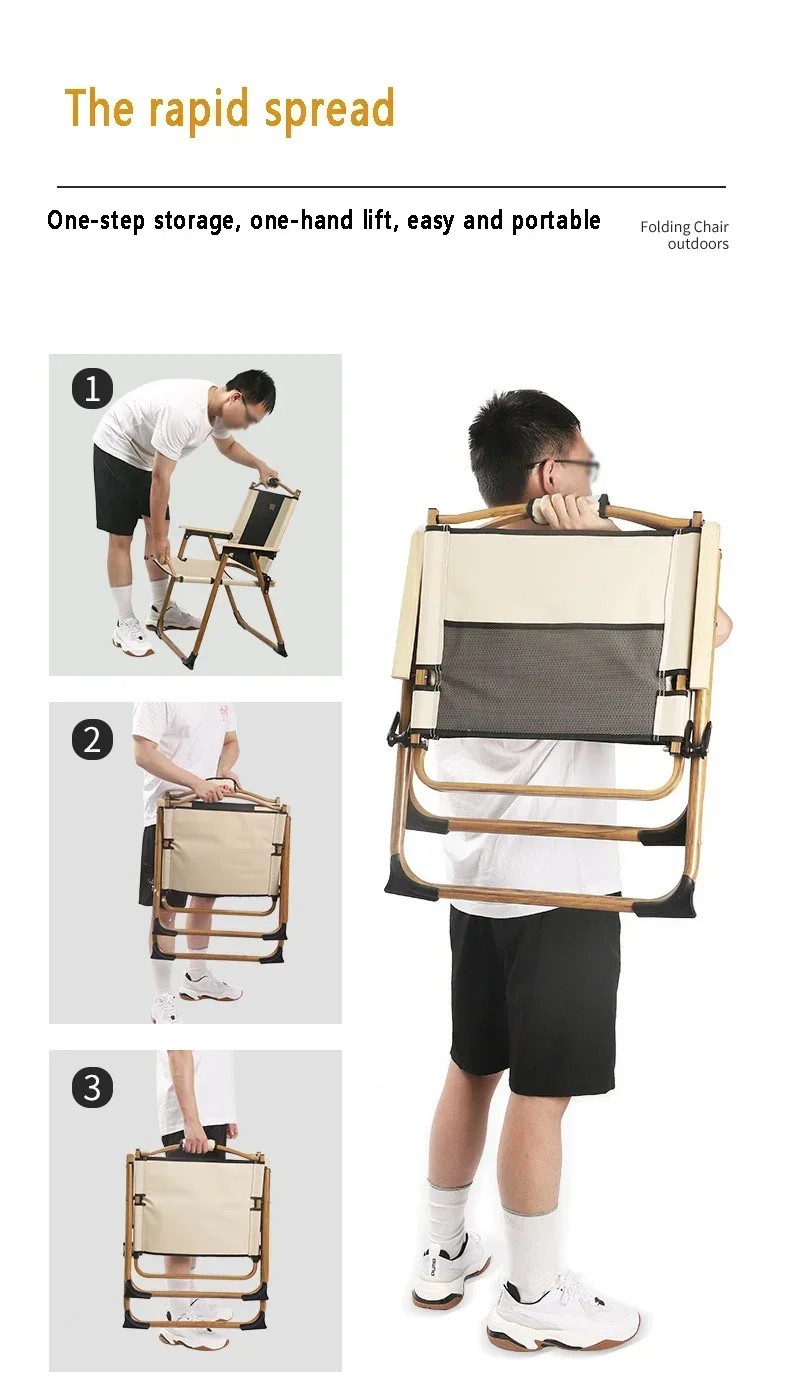 The rapid spread

One-step storage, one-hand lift, easy and portable

Folding Chair outdoors

1

2

3