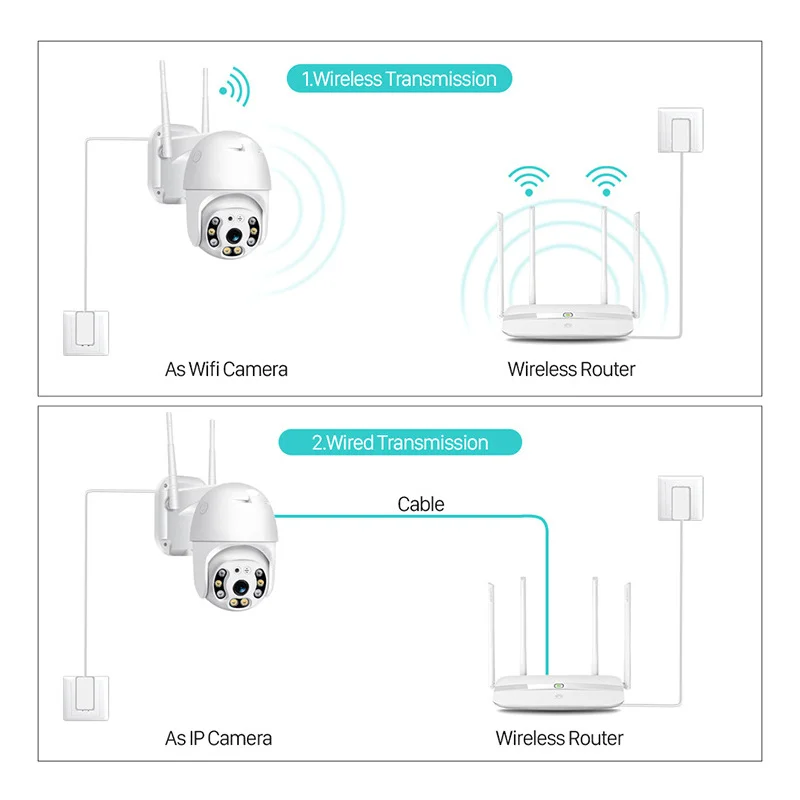 1.Wireless Transmission

As Wifi Camera

Wireless Router

2.Wired Transmission

Cable

As IP Camera

Wireless Router